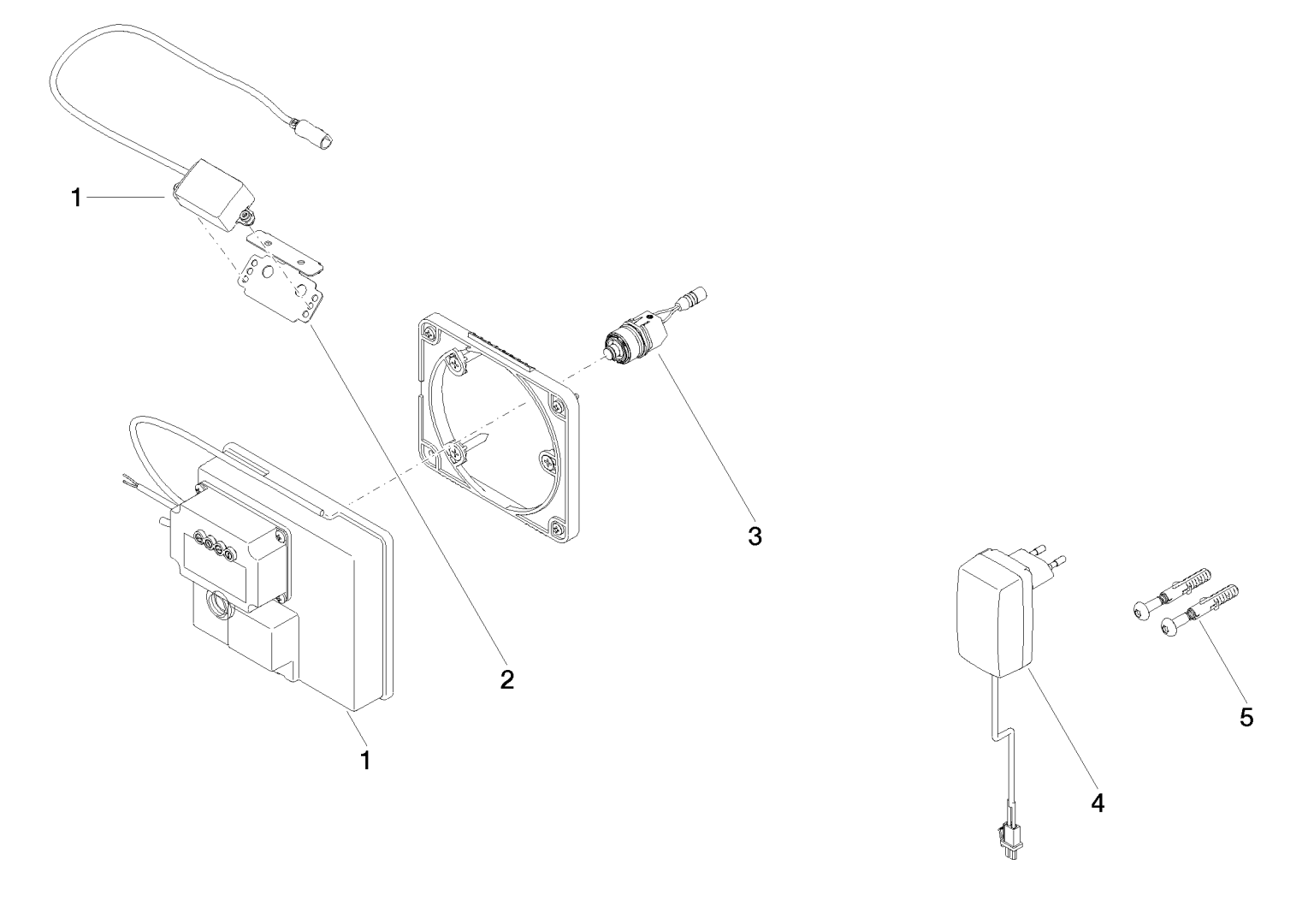 1
3
2
1
4
5