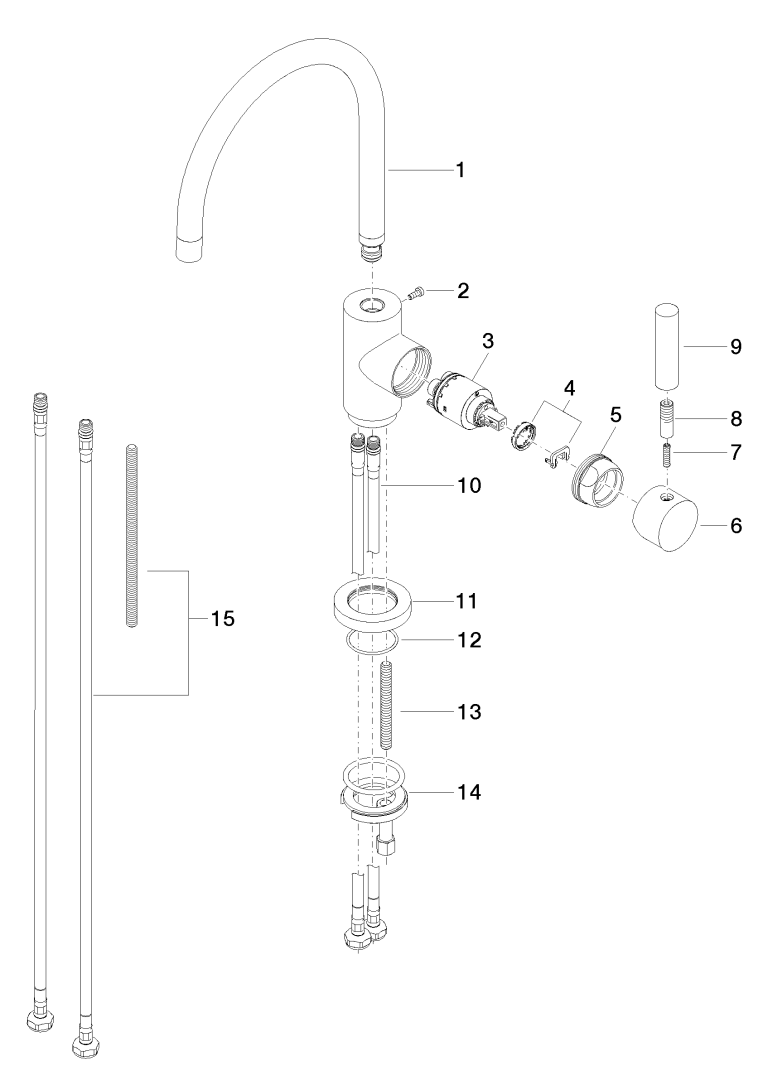 1
2
3
9
4
5
8
7
10
6
11
15
12
13
14