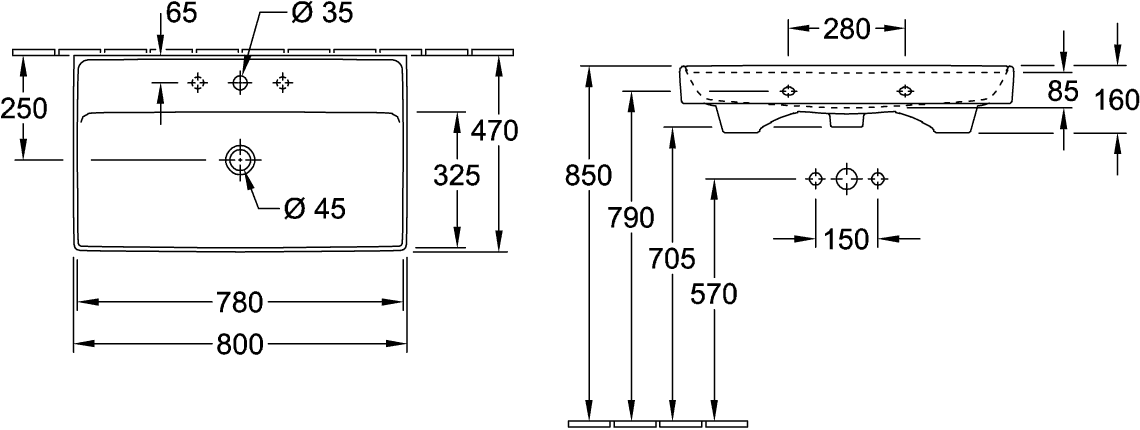 65
Ø 35
250
470
325
Ø 45
780
800
280
85
160
850
790
705
570
150