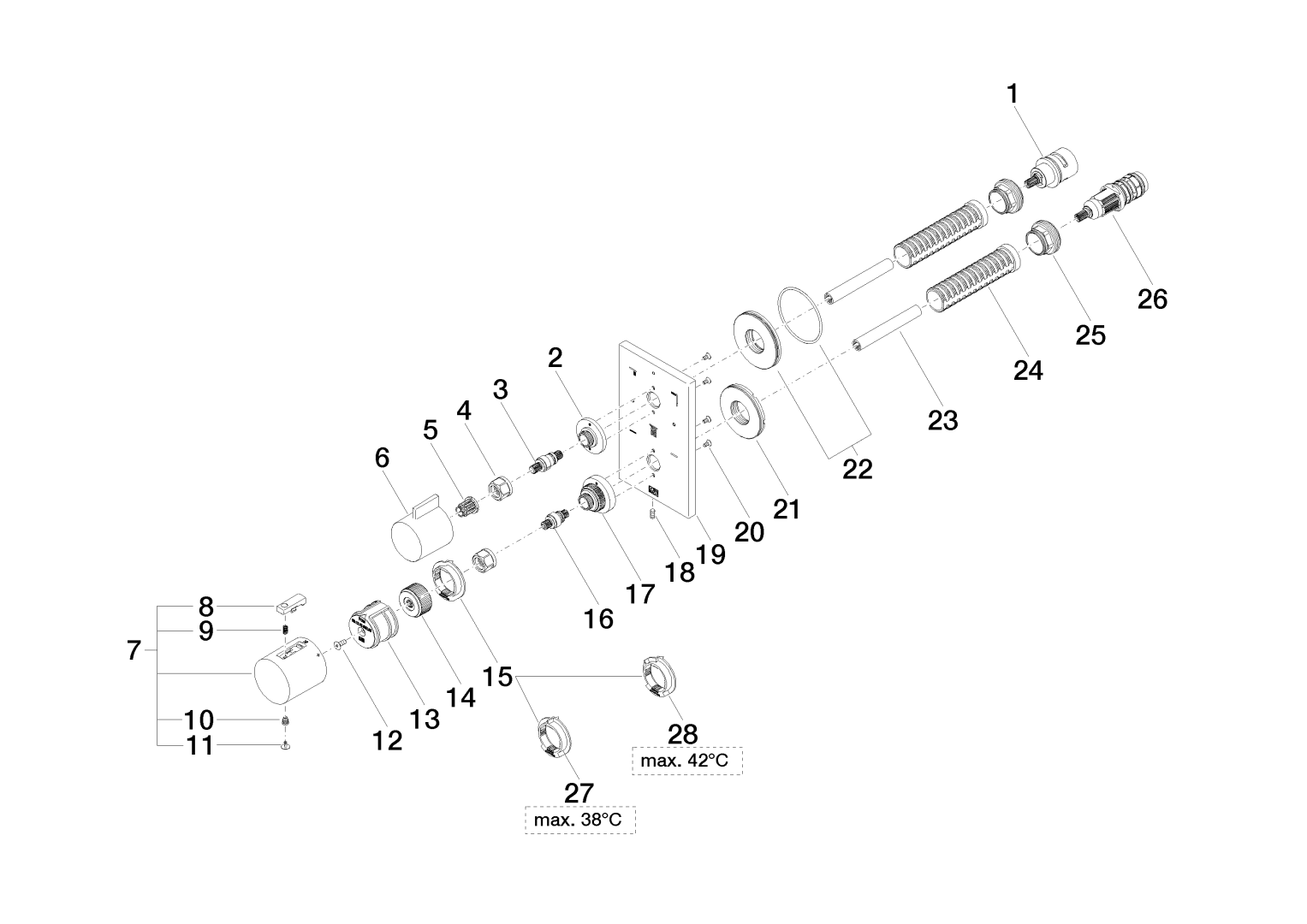 1
26
25
24
23
22
21
20
19
18
17
16
2
3
4
5
6
7
8
9
10
11
12
13
14
15
28
max. 42°C
27
max. 38°C