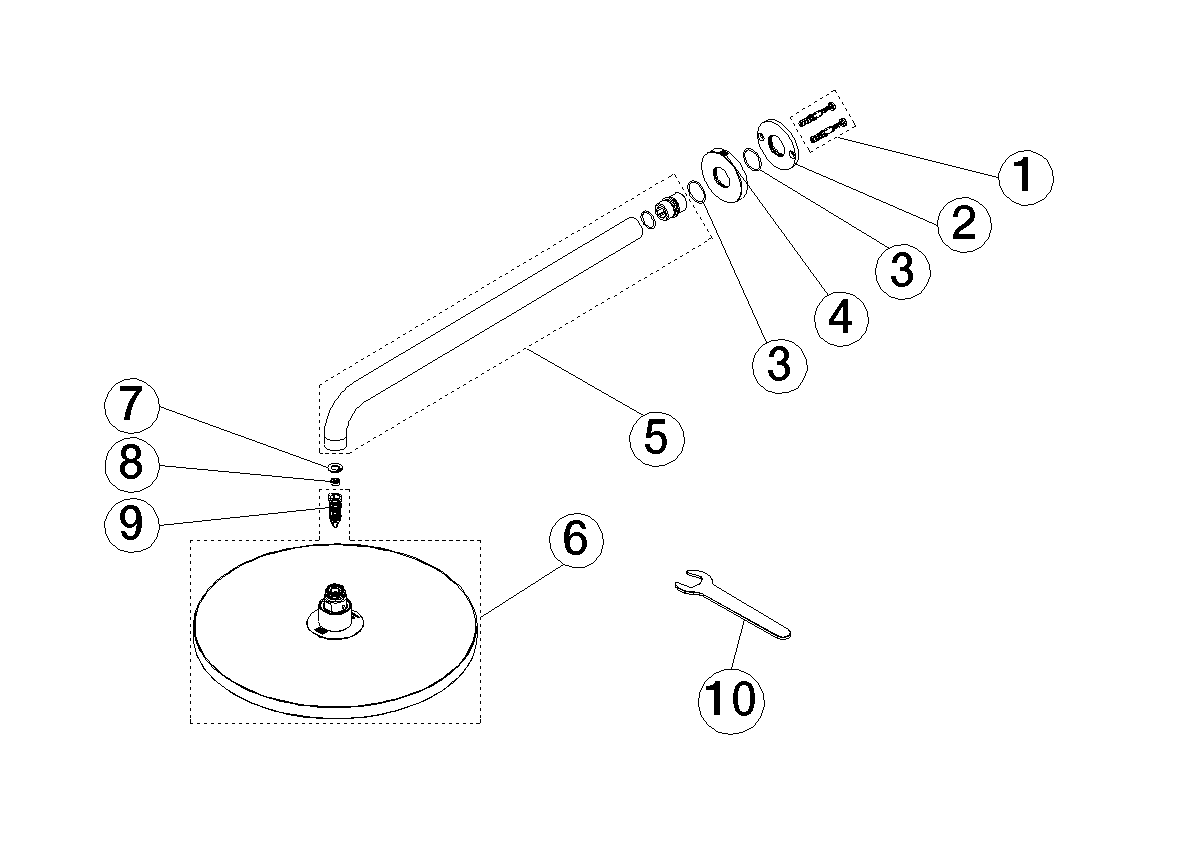 1
2
3
4
3
5
7
8
9
6
10