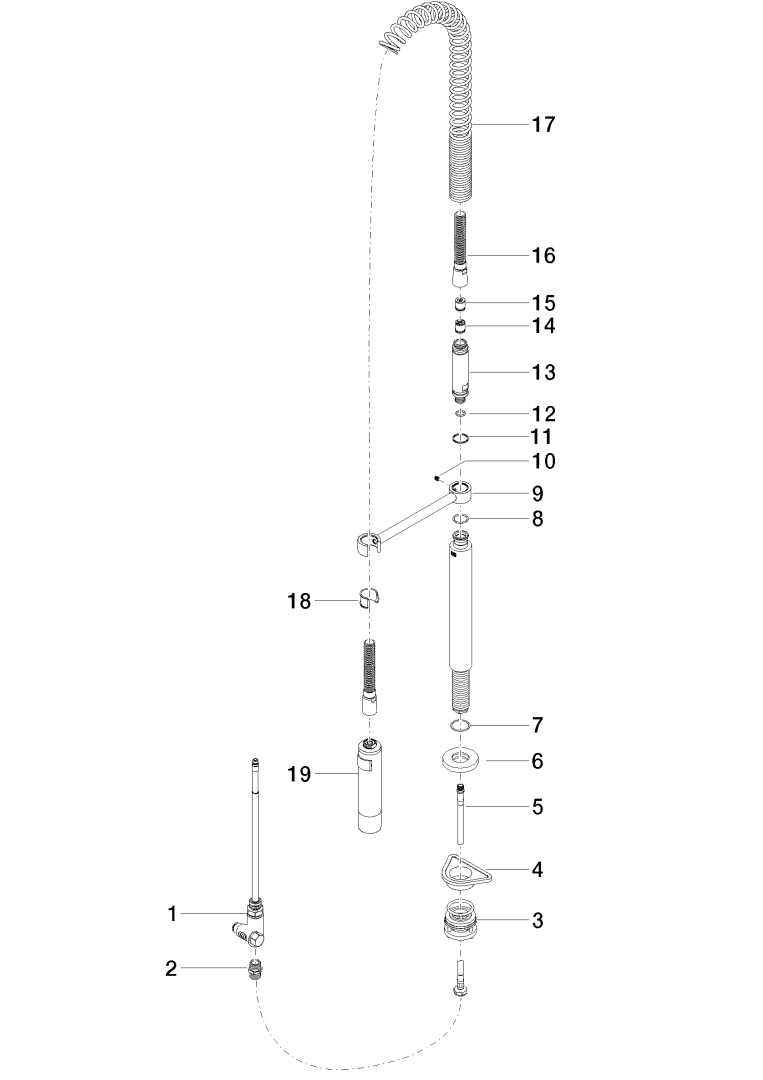 17
16
15
14
13
12
11
10
9
8
18
7
6
19
5
4
1
3
2