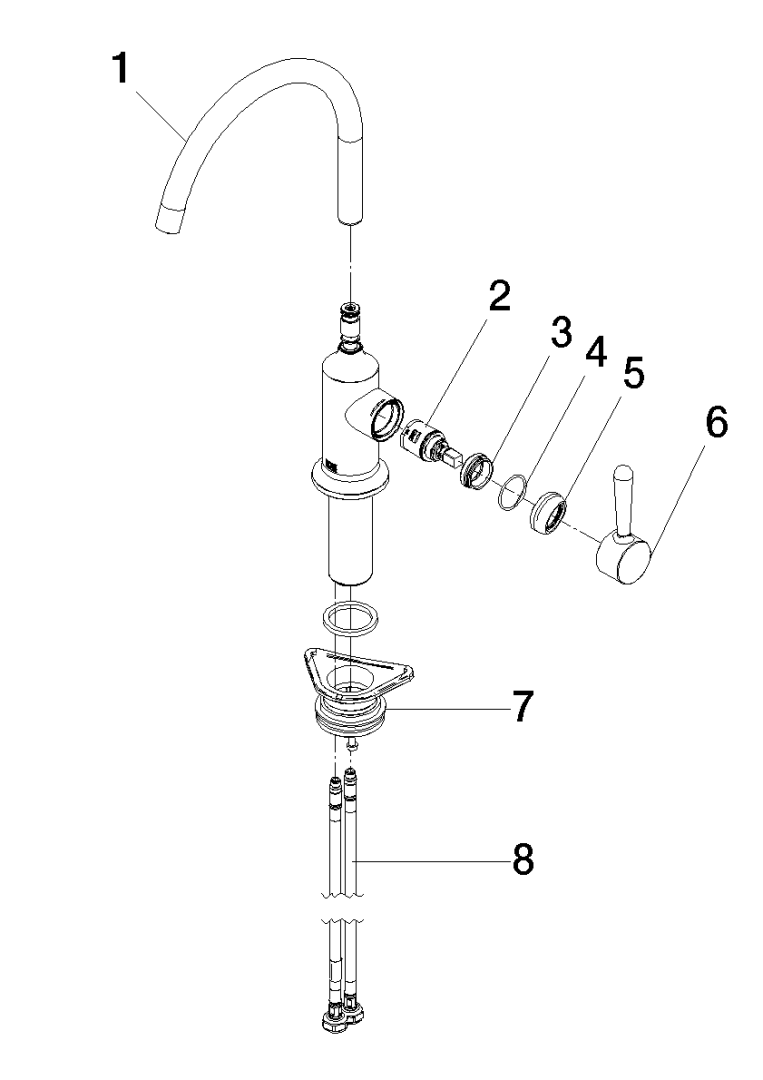 1
2
3
4
5
6
7
8