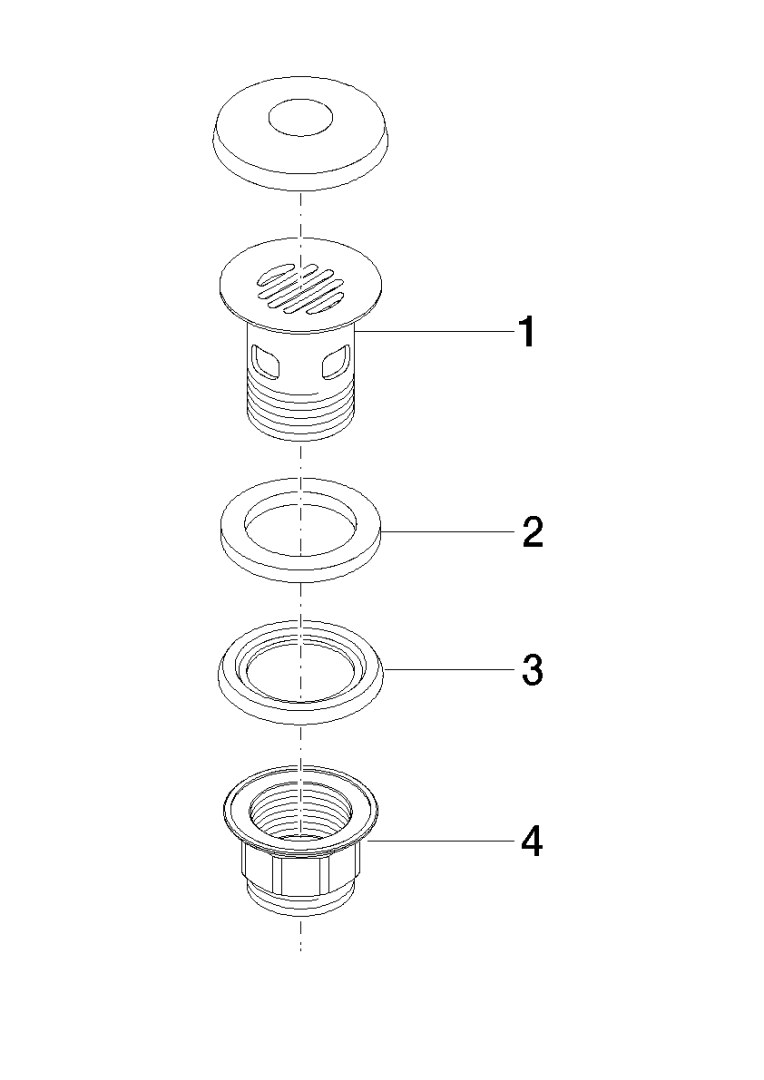 1
2
3
4