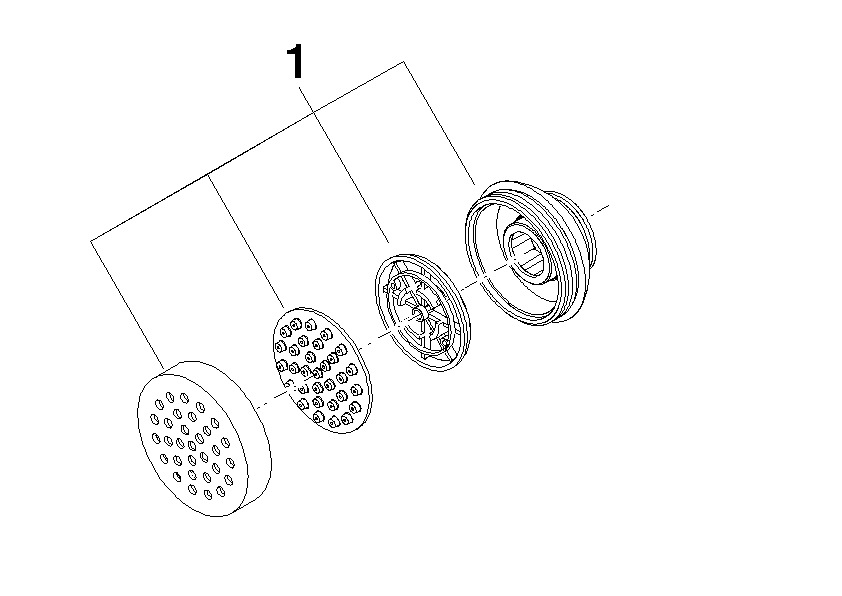 1