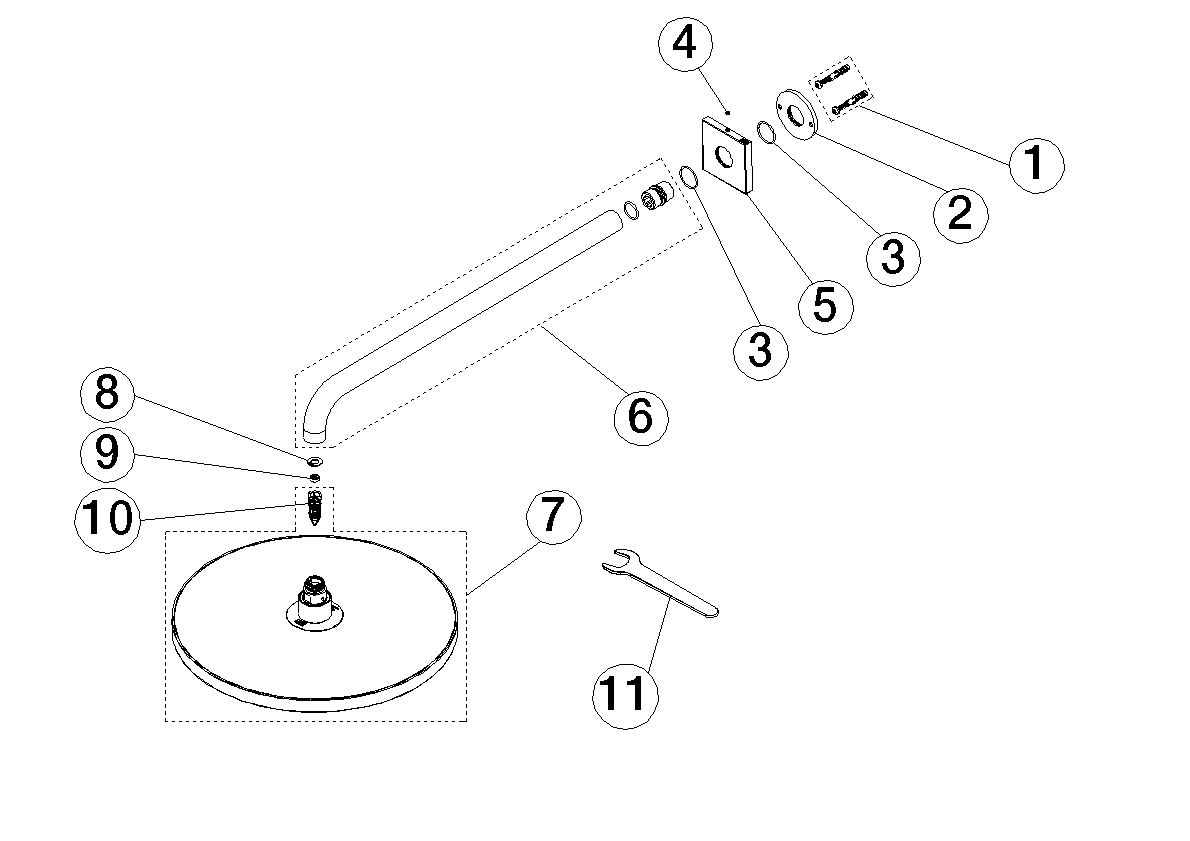 4
1
2
3
5
3
6
8
9
10
7
11