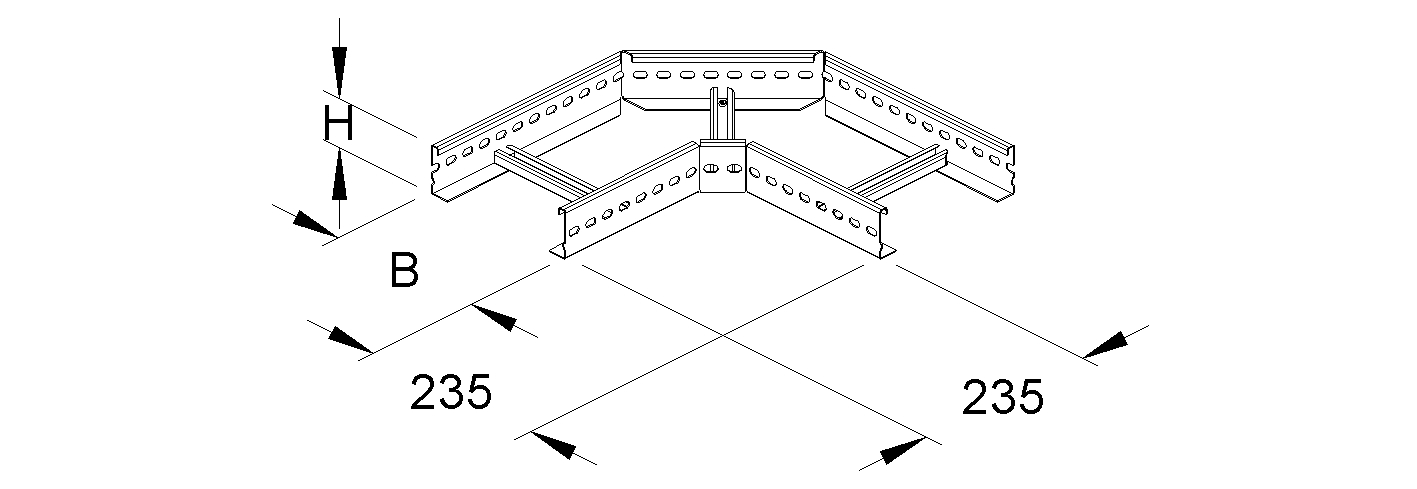 H

B

235

235