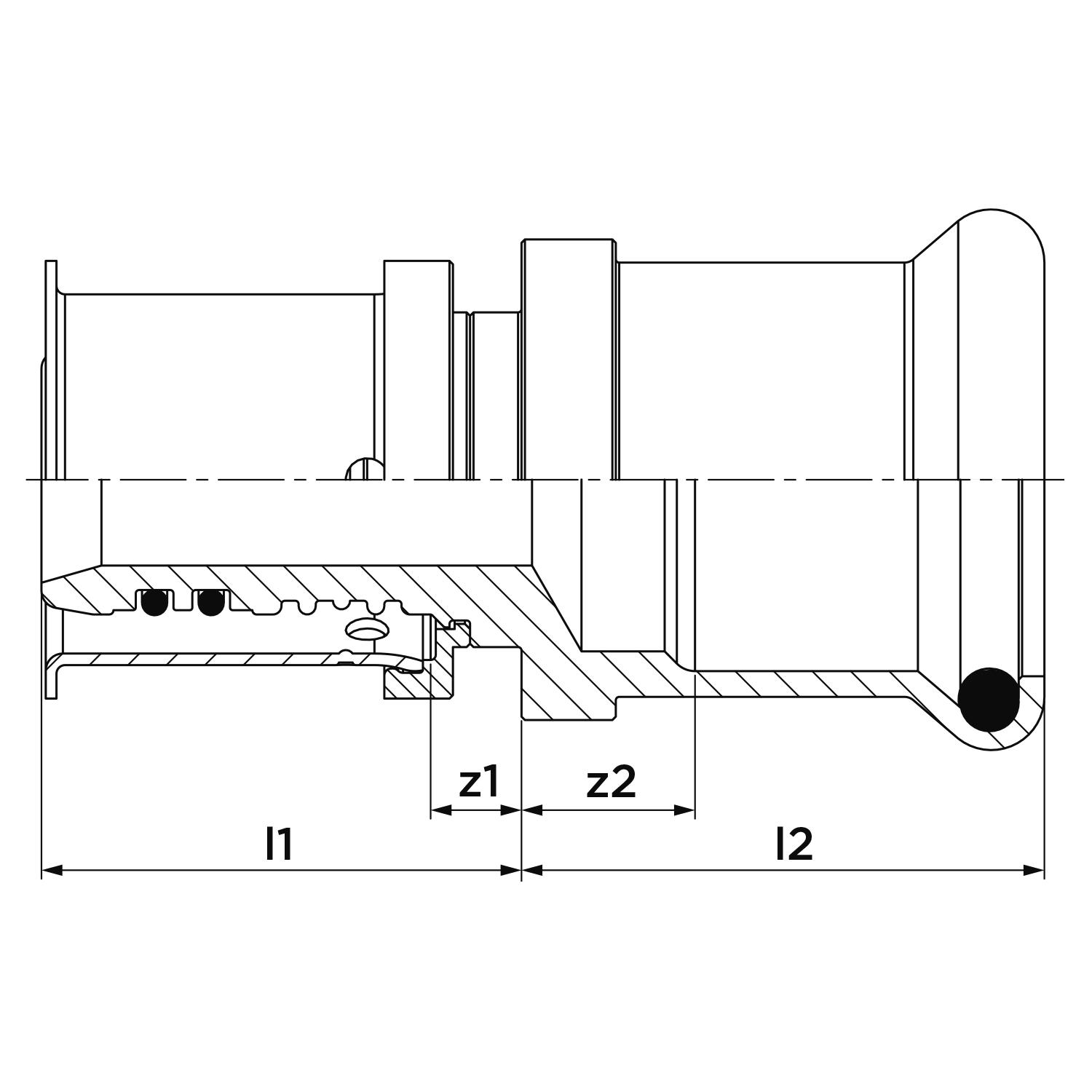 z1
z2
l1
l2