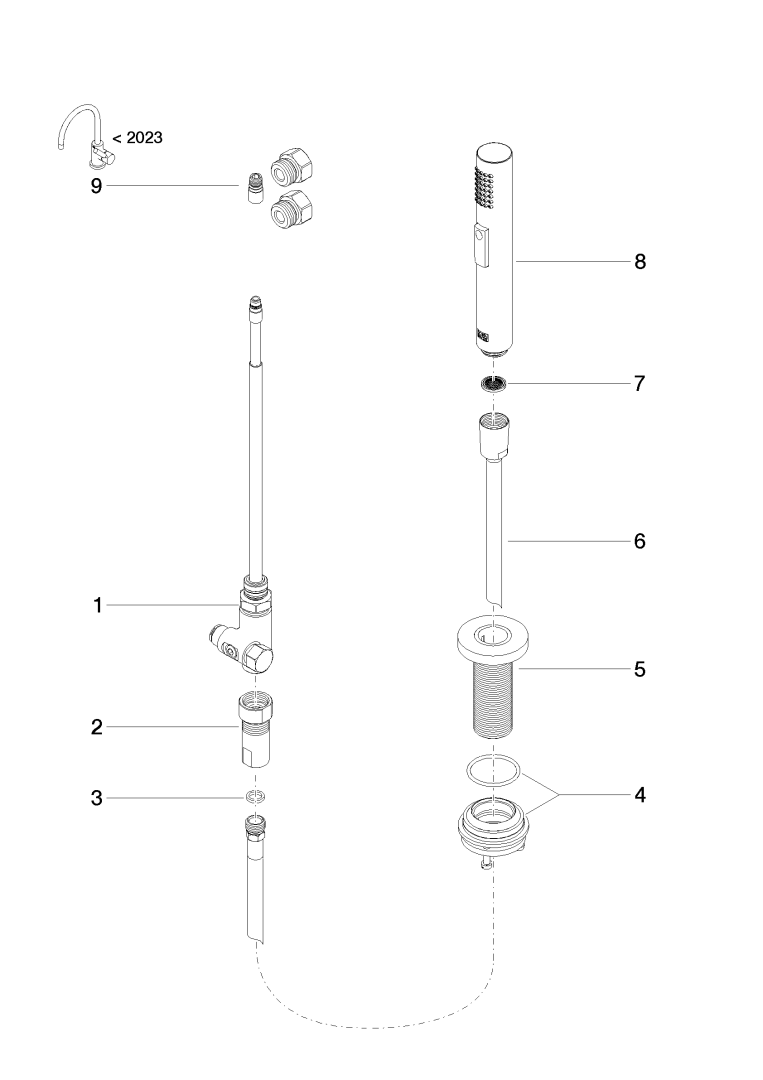 < 2023
9
8
7
6
1
5
2
3
4