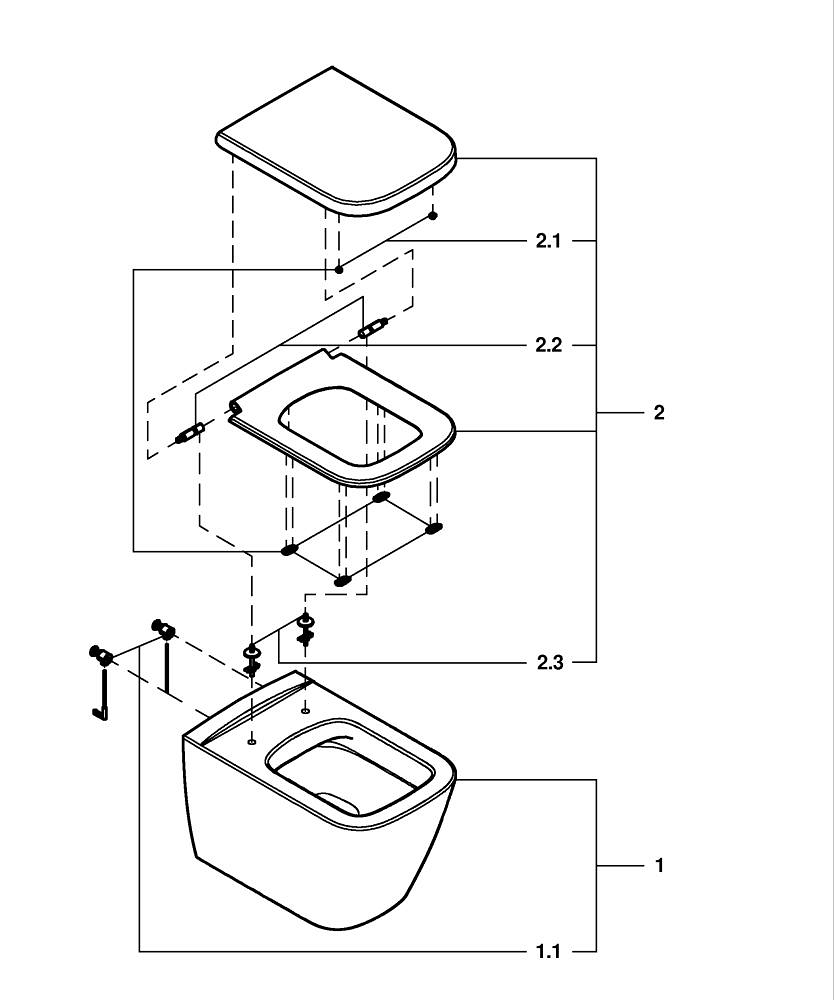 2.1
2.2
2
2.3
1
1.1