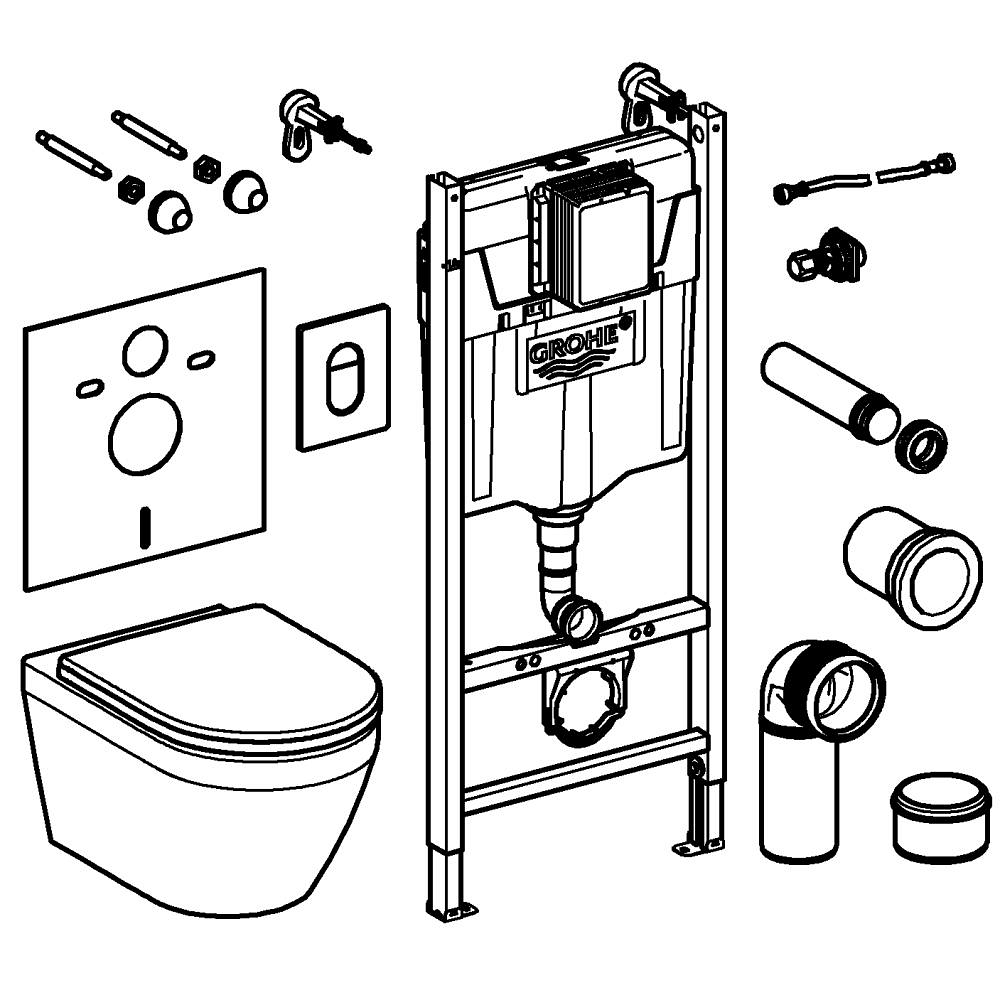 GROHE