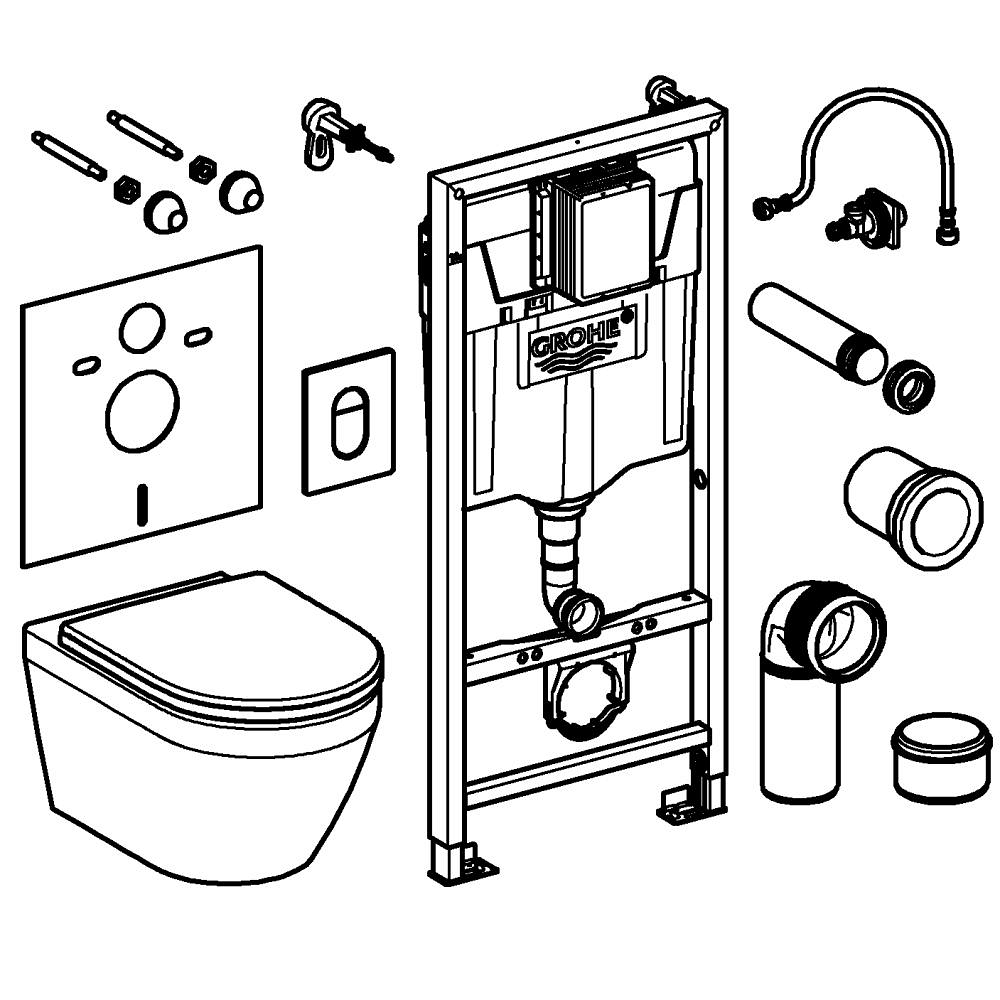 GROHE