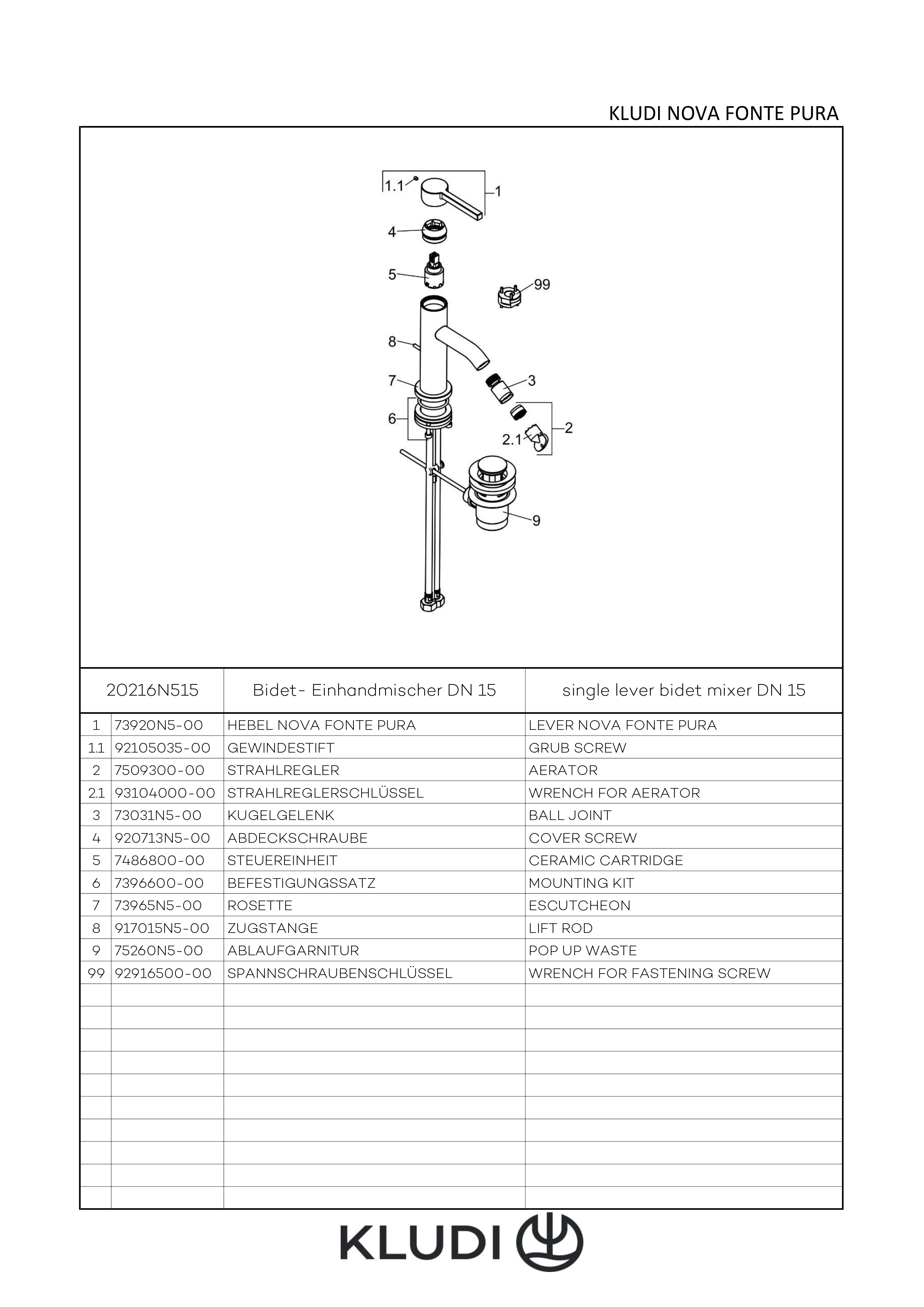 KLUDI NOVA FONTE PURA

1.1
1
4
5
99
8
7
3
6
2
2.1
9

| 20216N515 | | Bidet- Einhandmischer DN 15 | single lever bidet mixer DN 15 |
|---|---|---|---|
| 1 | 73920N5-00 | HEBEL NOVA FONTE PURA | LEVER NOVA FONTE PURA |
| 1.1 | 92105035-00 | GEWINDESTIFT | GRUB SCREW |
| 2 | 7509300-00 | STRAHLREGLER | AERATOR |
| 2.1 | 93104000-00 | STRAHLREGLERSCHLÜSSEL | WRENCH FOR AERATOR |
| 3 | 73031N5-00 | KUGELGELENK | BALL JOINT |
| 4 | 920713N5-00 | ABDECKSCHRAUBE | COVER SCREW |
| 5 | 7486800-00 | STEUEREINHEIT | CERAMIC CARTRIDGE |
| 6 | 7396600-00 | BEFESTIGUNGSSATZ | MOUNTING KIT |
| 7 | 73965N5-00 | ROSETTE | ESCUTCHEON |
| 8 | 917015N5-00 | ZUGSTANGE | LIFT ROD |
| 9 | 75260N5-00 | ABLAUFGARNITUR | POP UP WASTE |
| 99 | 92916500-00 | SPANNSCHRAUBENSCHLÜSSEL | WRENCH FOR FASTENING SCREW |

KLUDI