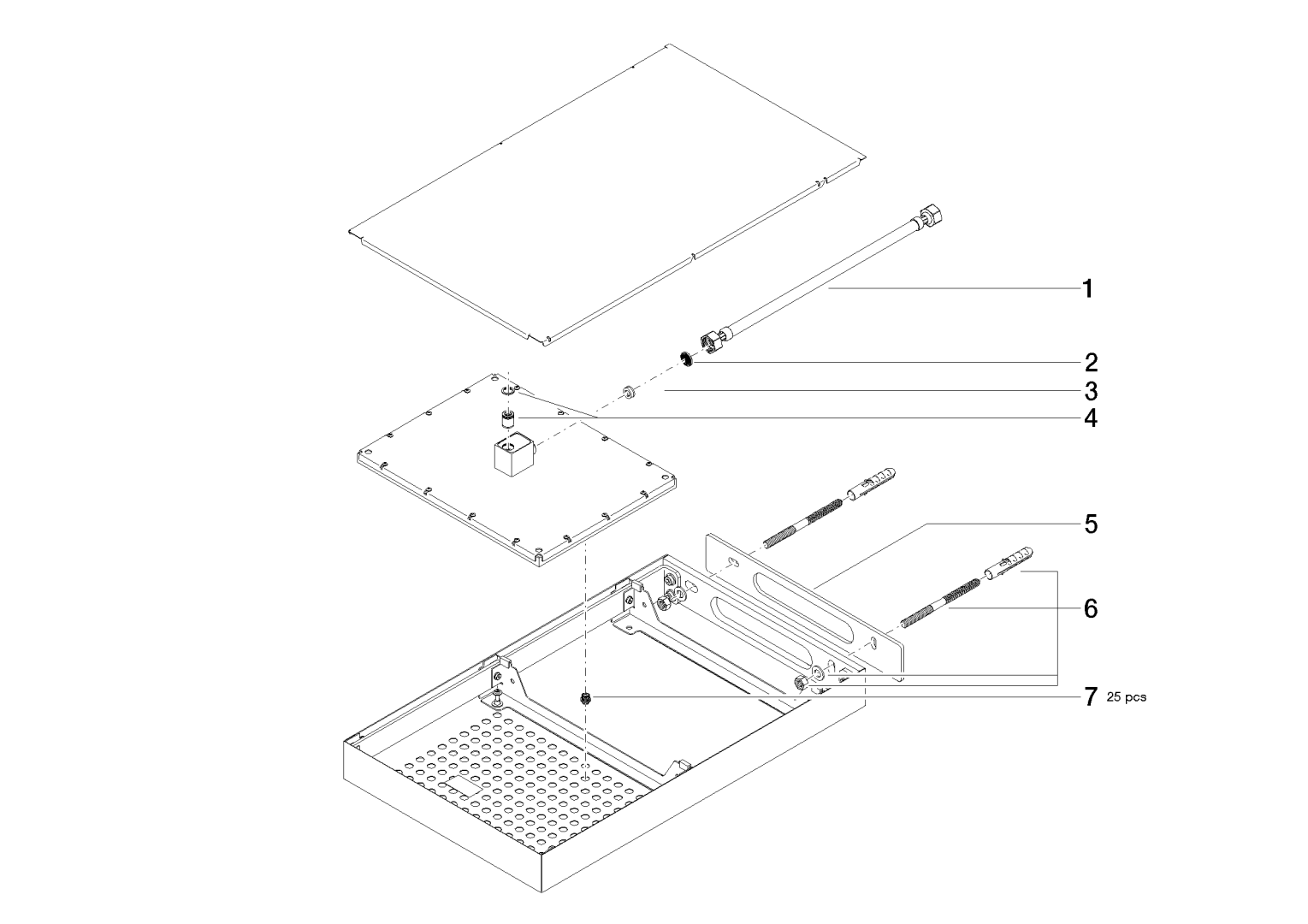 1
2
3
4
5
6
7 25 pcs