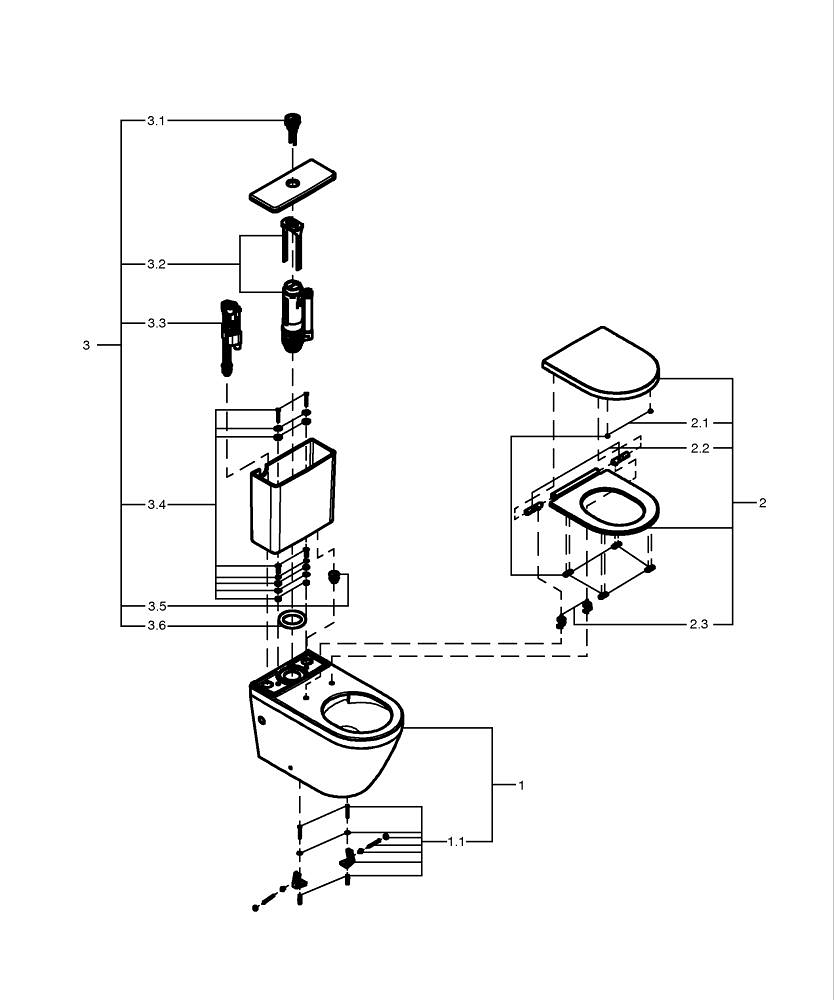 3.1
3.2
3.3
3
3.4
3.5
3.6
2.1
2.2
2
2.3
1
1.1