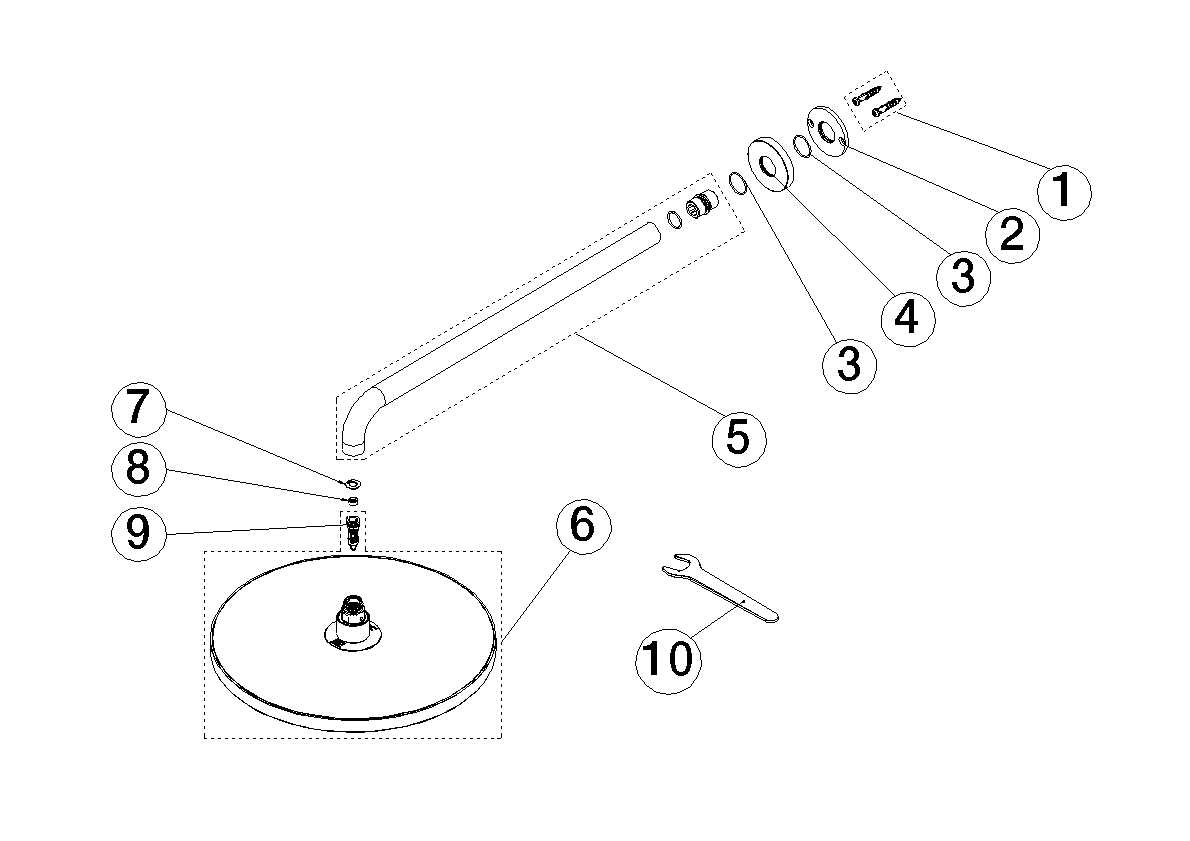 1
2
3
4
3
5
7
8
9
6
10