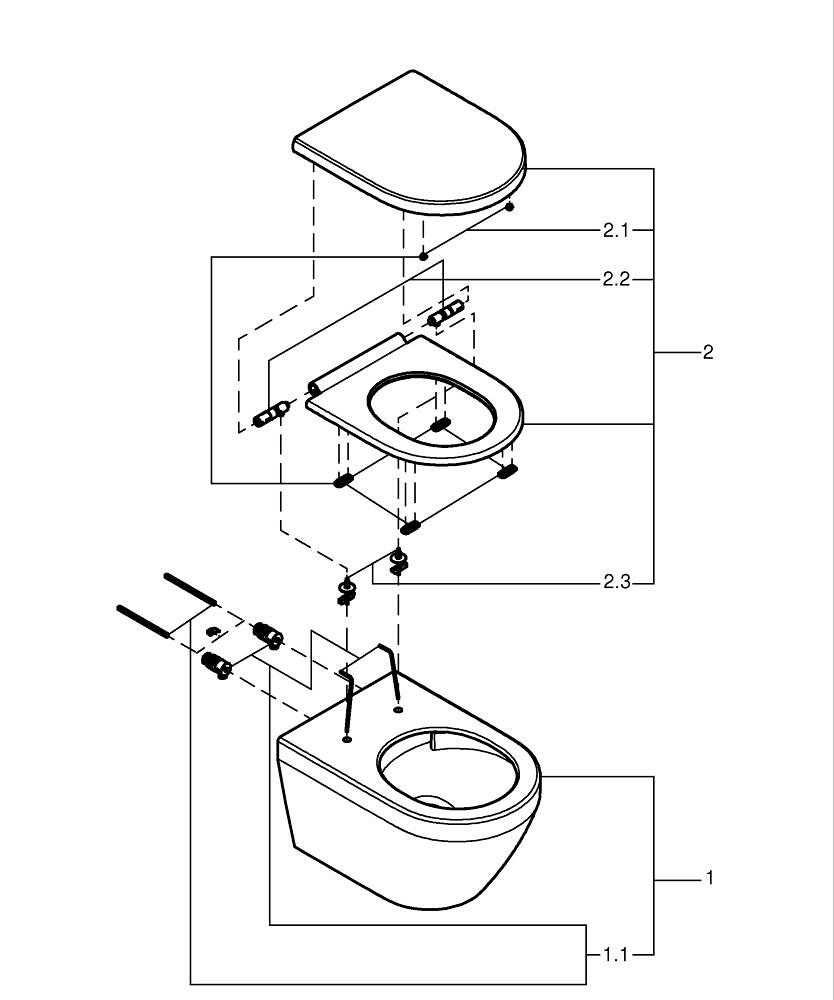 2.1
2.2
2
2.3
1
1.1