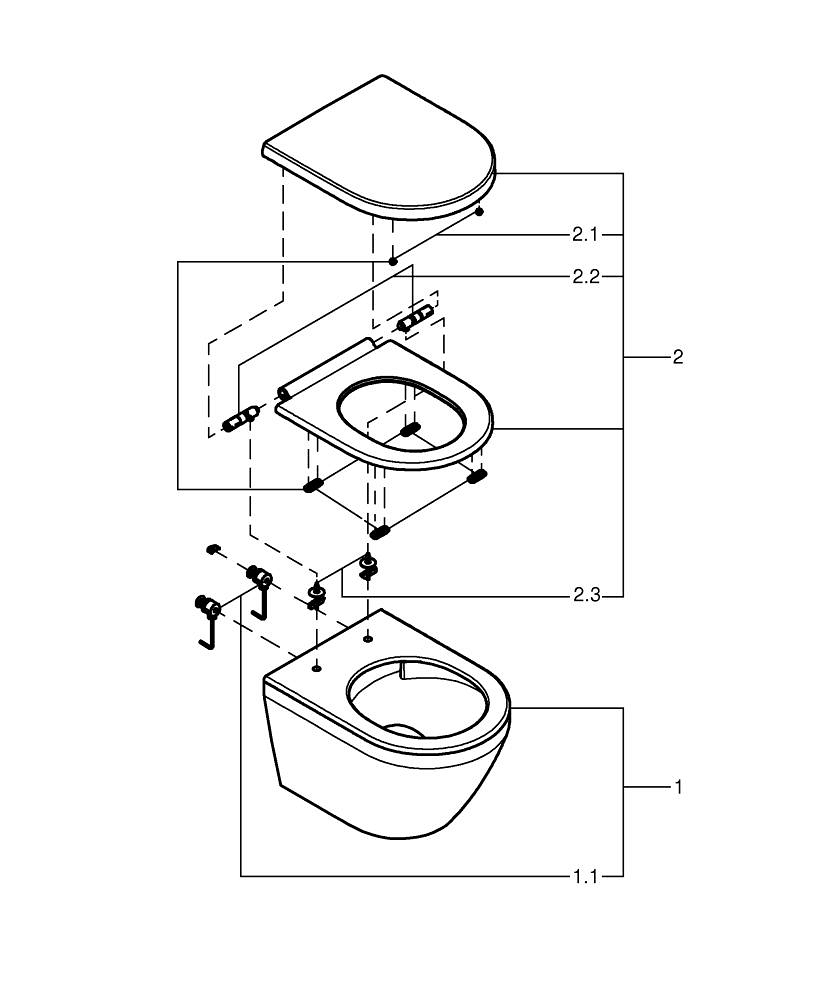 2.1
2.2
2
2.3
1
1.1