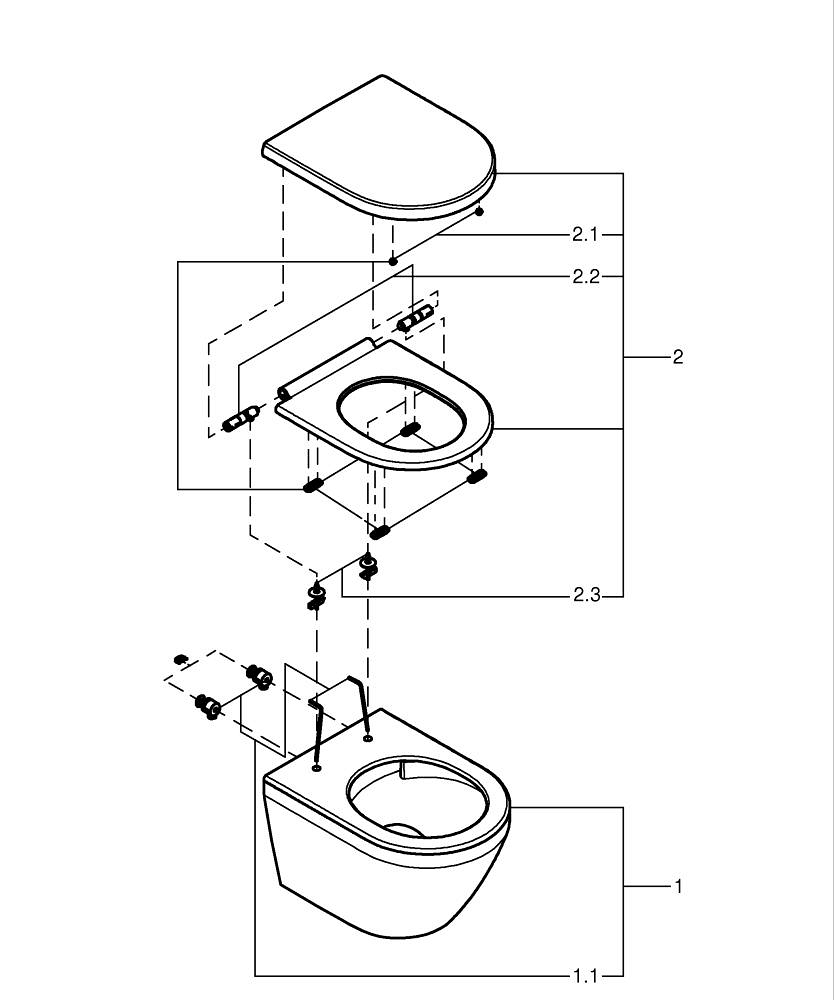 2.1
2.2
2
2.3
1
1.1