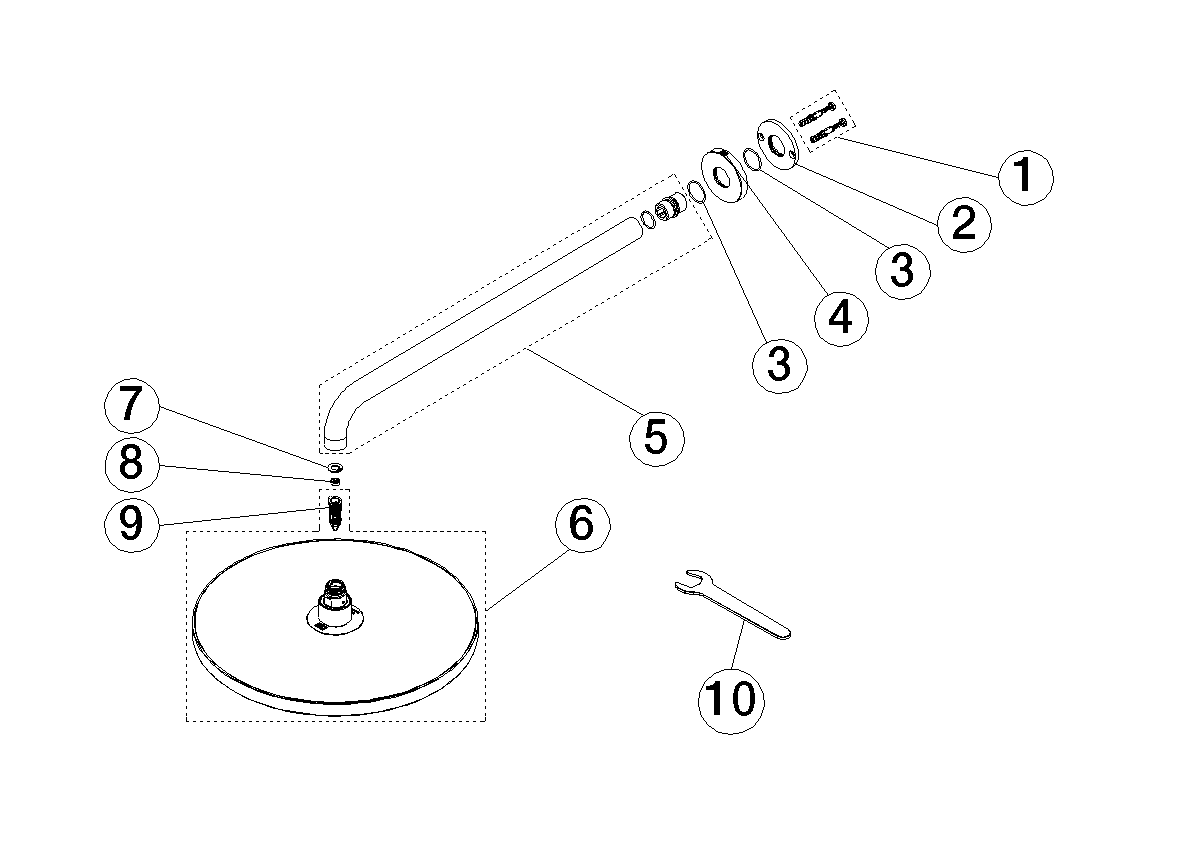 1
2
3
4
3
5
7
8
9
6
10