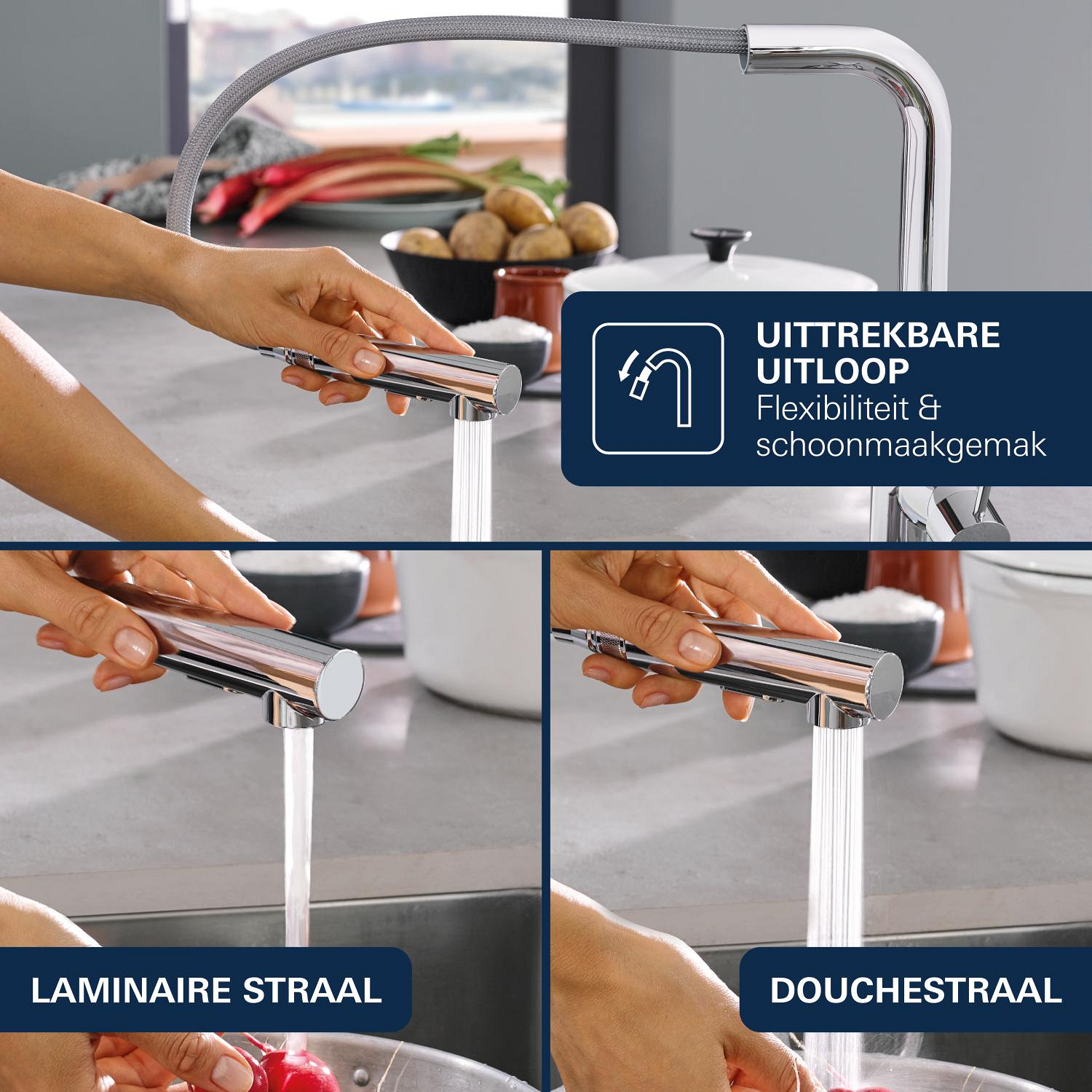 UITTREKBARE UITLOOP
Flexibiliteit & schoonmaakgemak

LAMINAIRE STRAAL

DOUCHESTRAAL