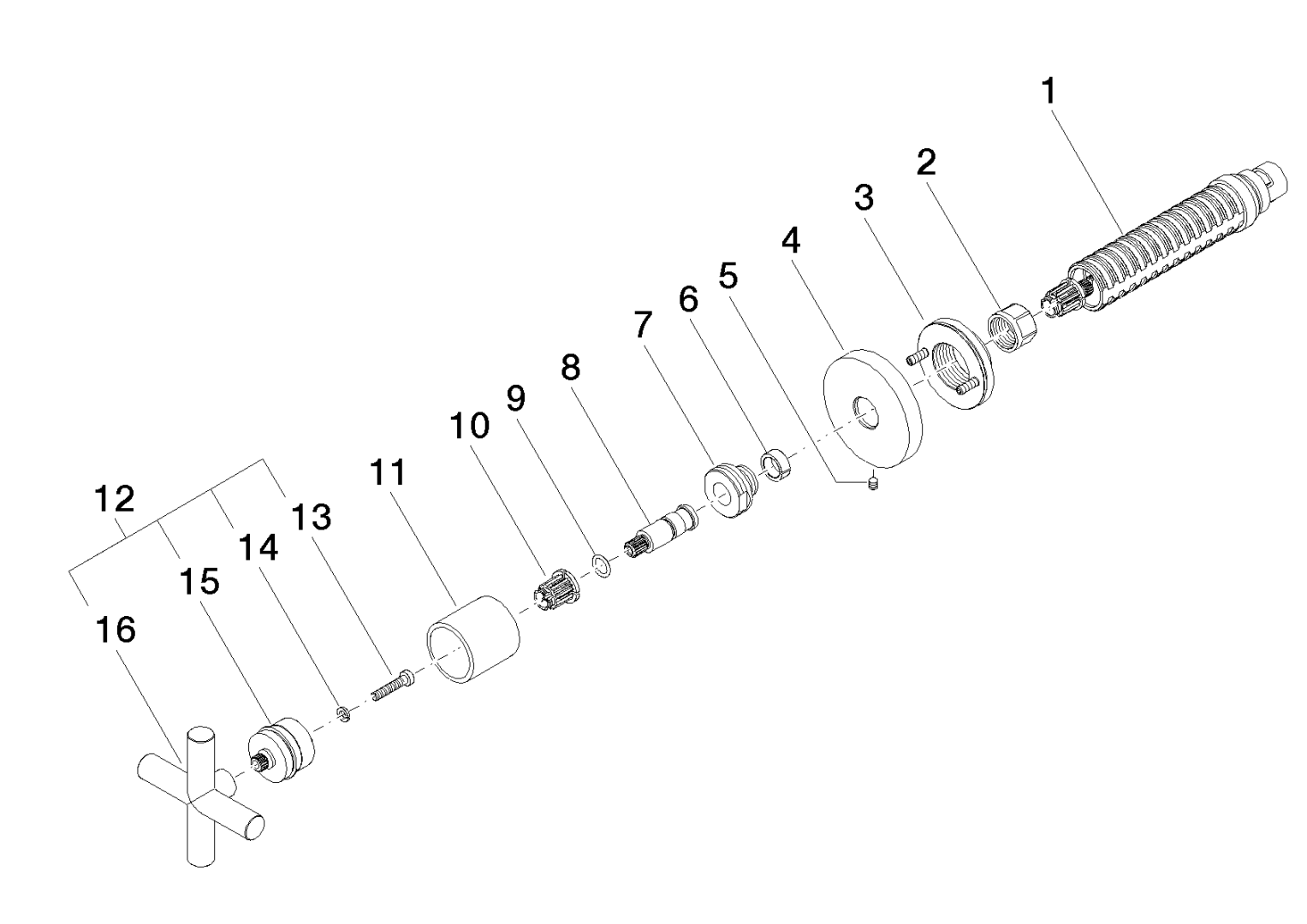 1
2
3
4
5
6
7
8
9
10
11
12
13
14
15
16