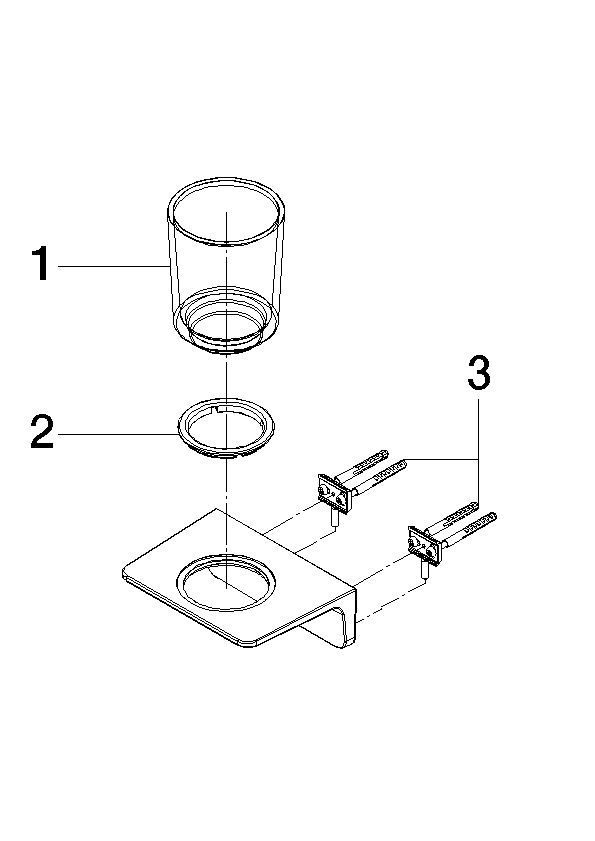 1

2

3