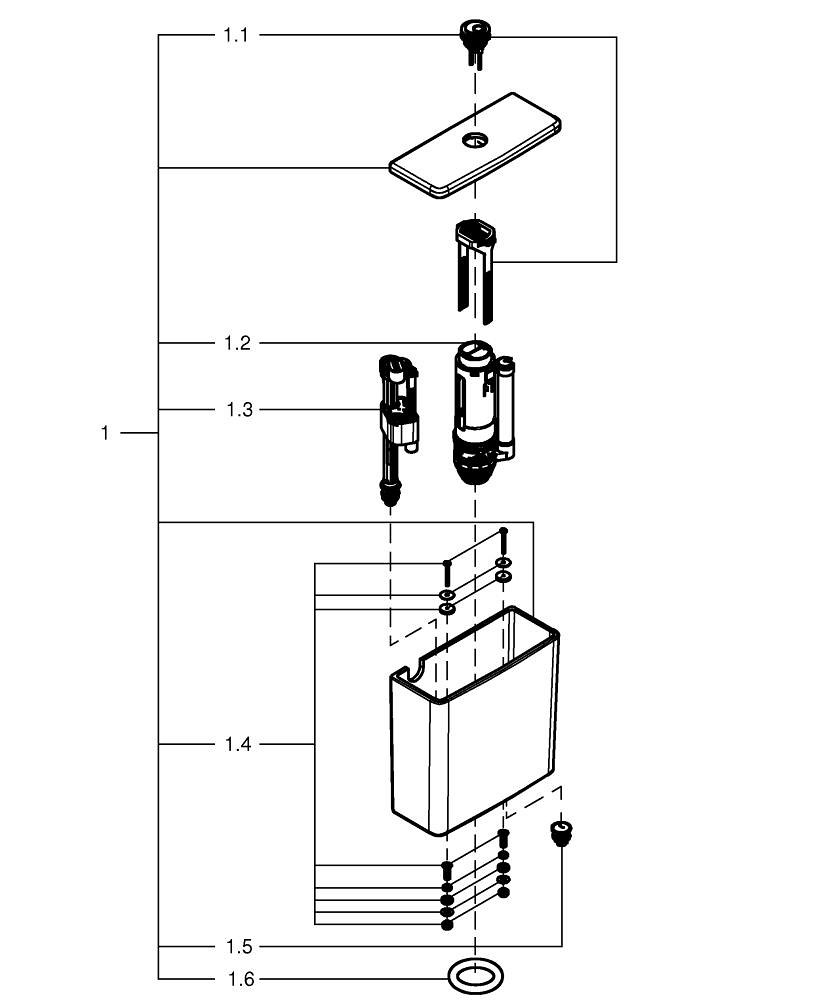 1.1
1.2
1.3
1
1.4
1.5
1.6