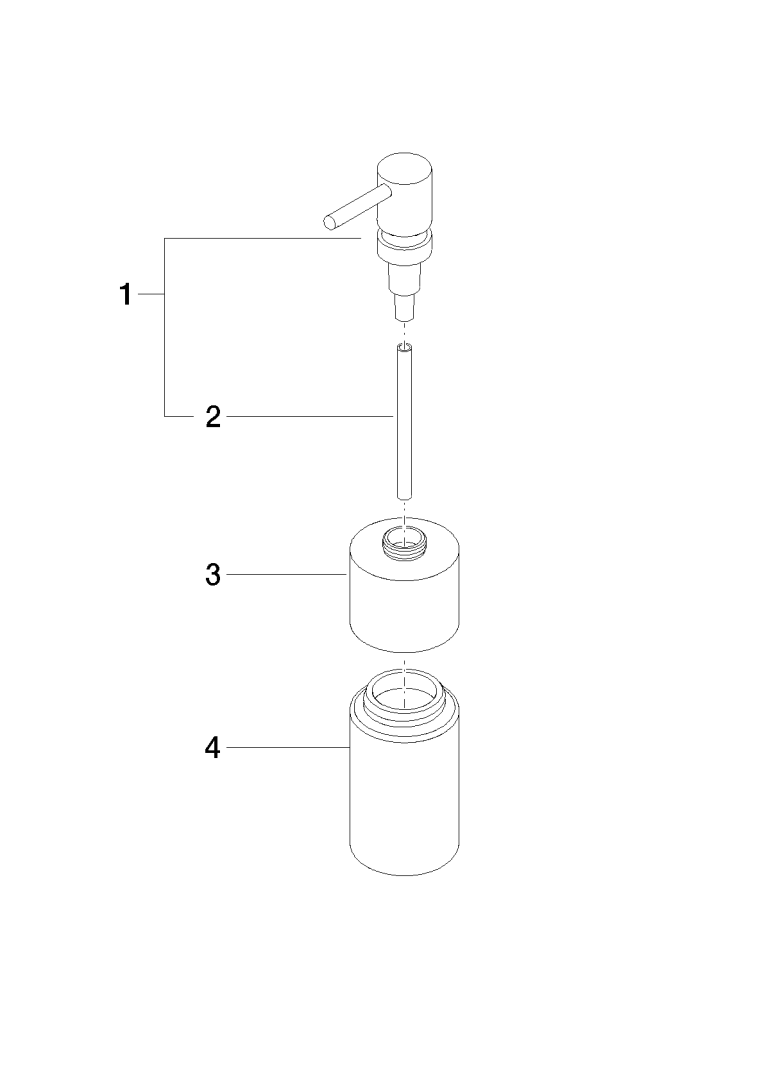 1
2
3
4