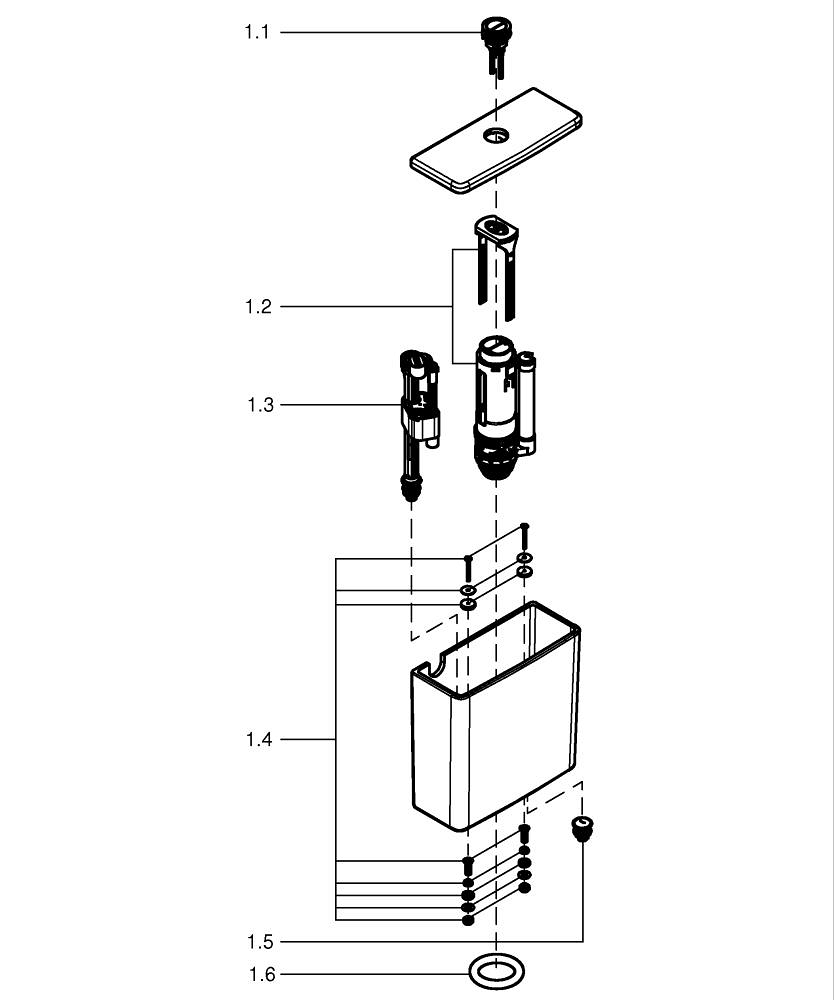 1.1

1.2

1.3

1.4

1.5

1.6