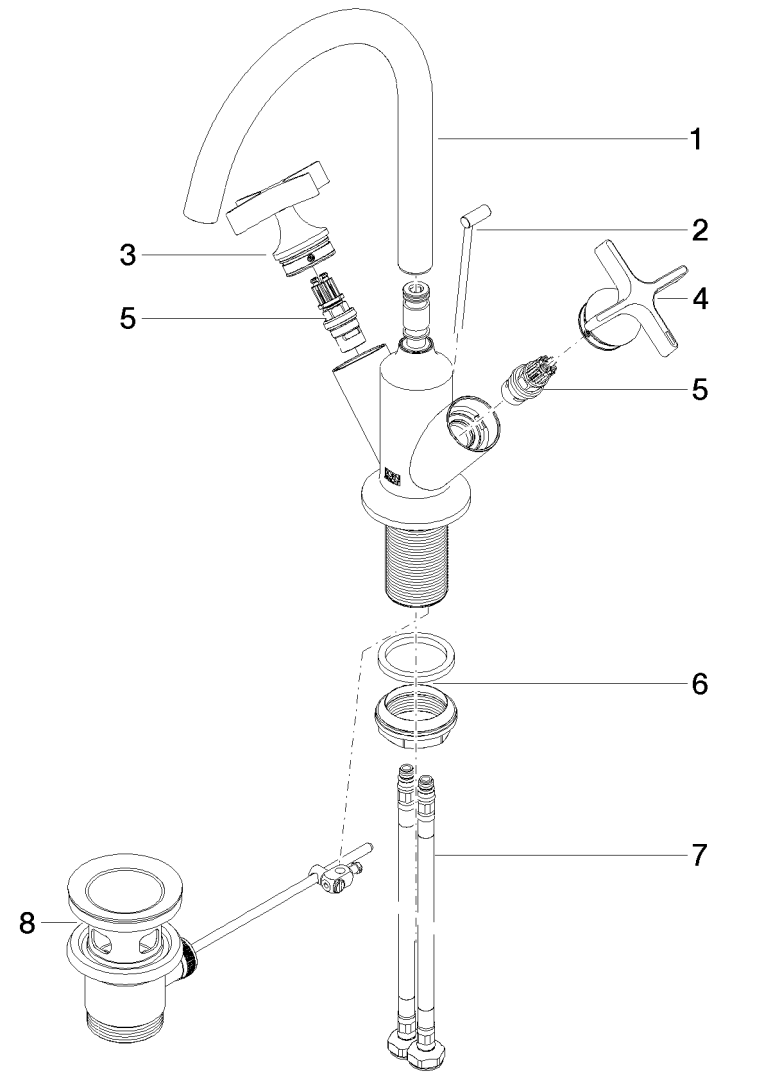 1
2
3
4
5
5
6
7
8