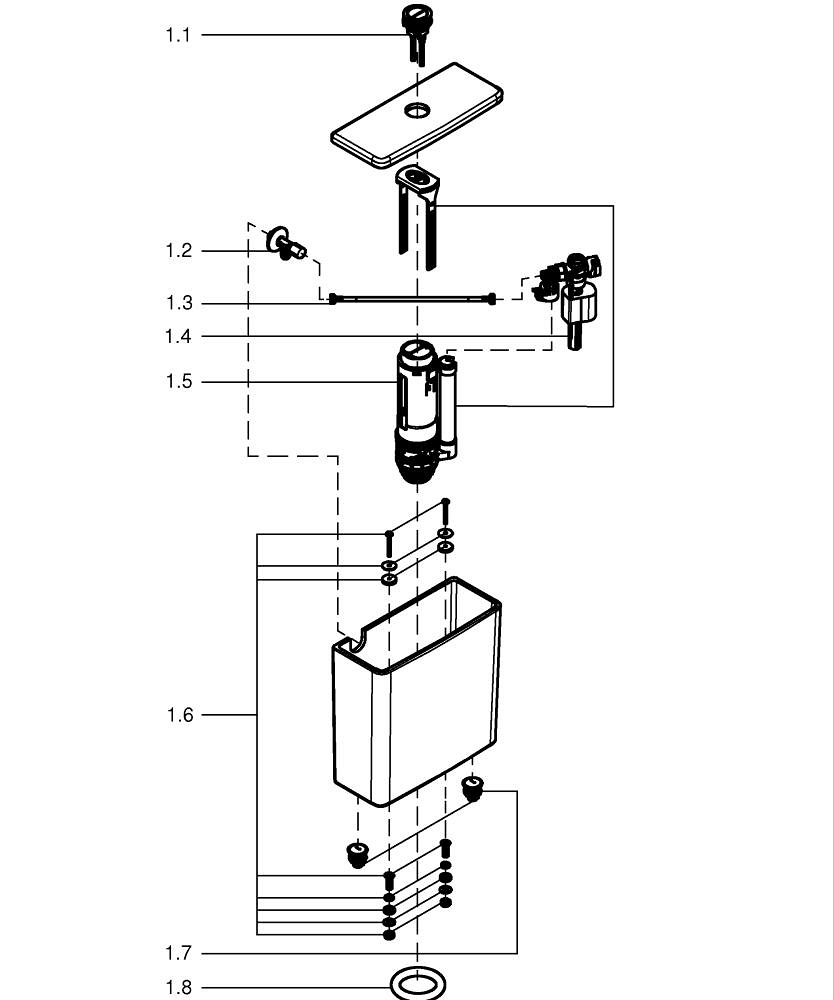 1.1
1.2
1.3
1.4
1.5
1.6
1.7
1.8