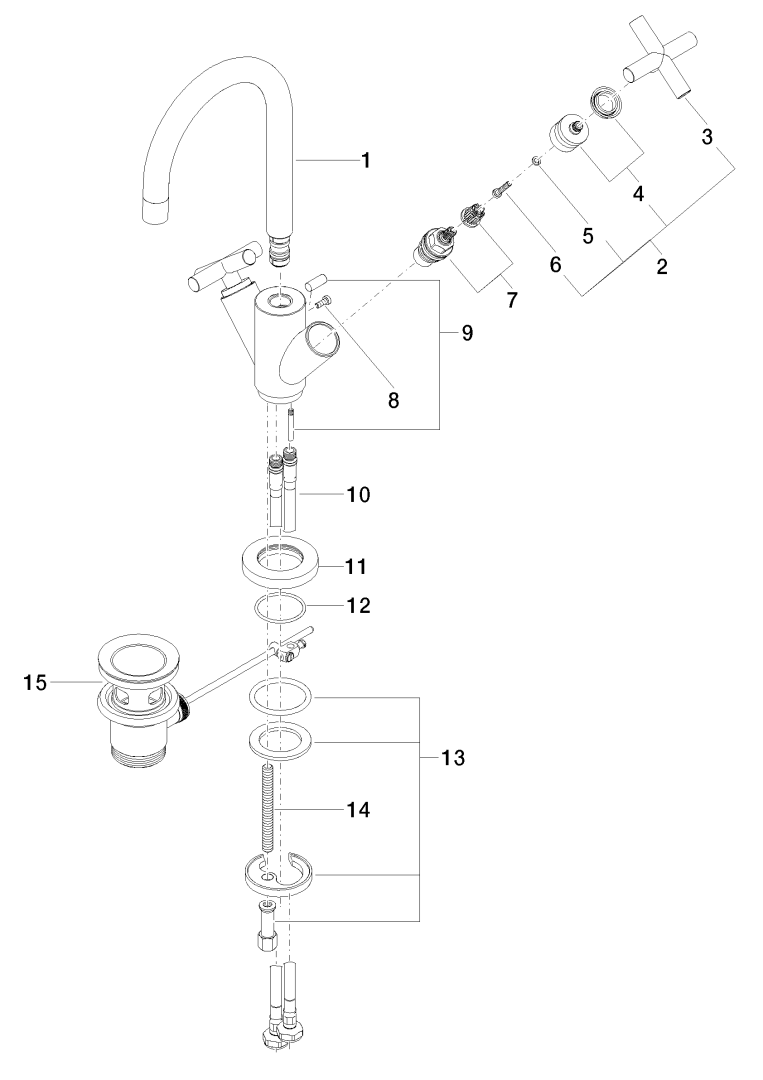 1
3
4
5
6
2
7
9
8
10
11
12
15
13
14