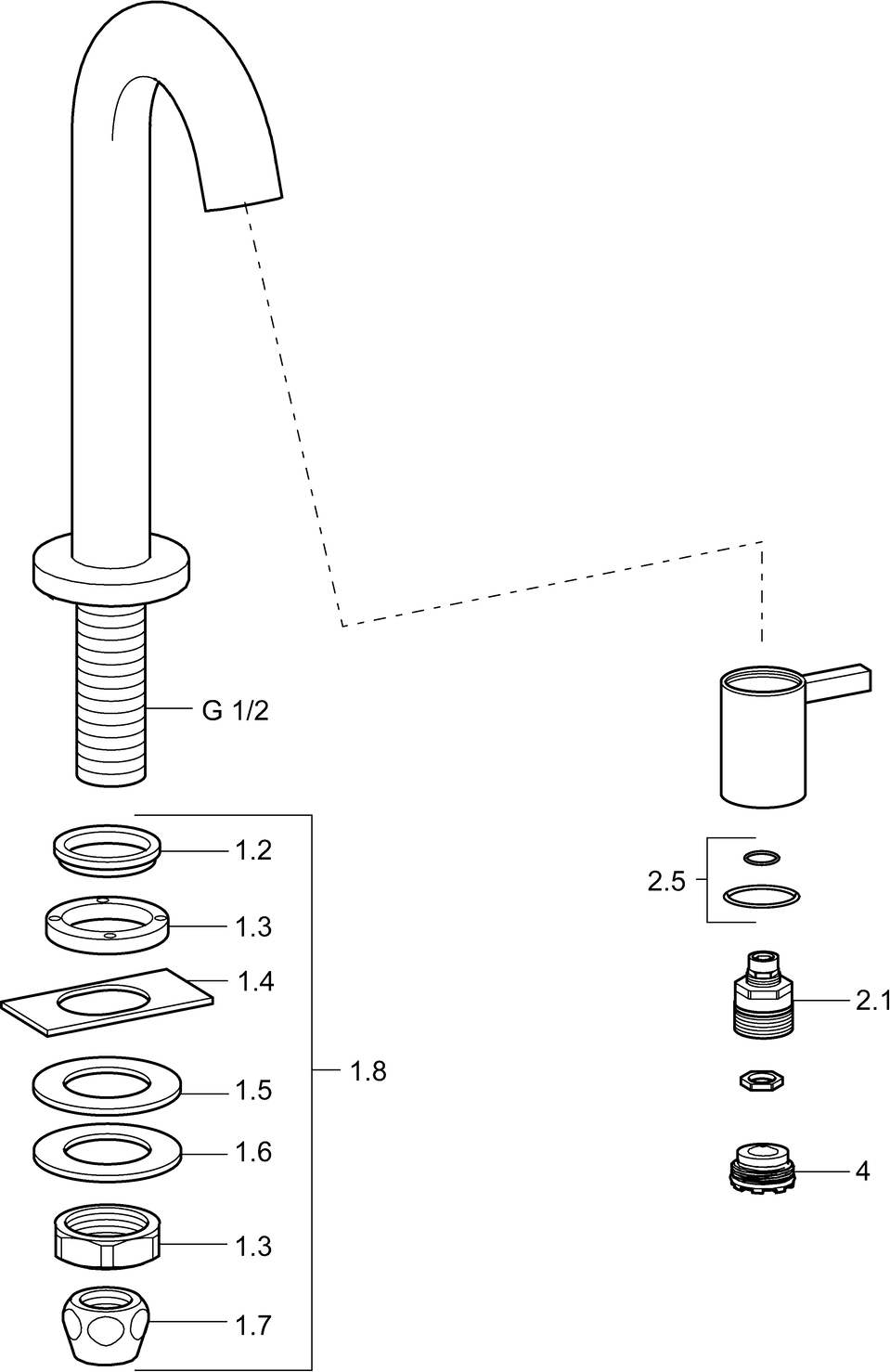 G 1/2

1.2

1.3

1.4

1.5

1.6

1.3

1.7

1.8

2.5

2.1

4