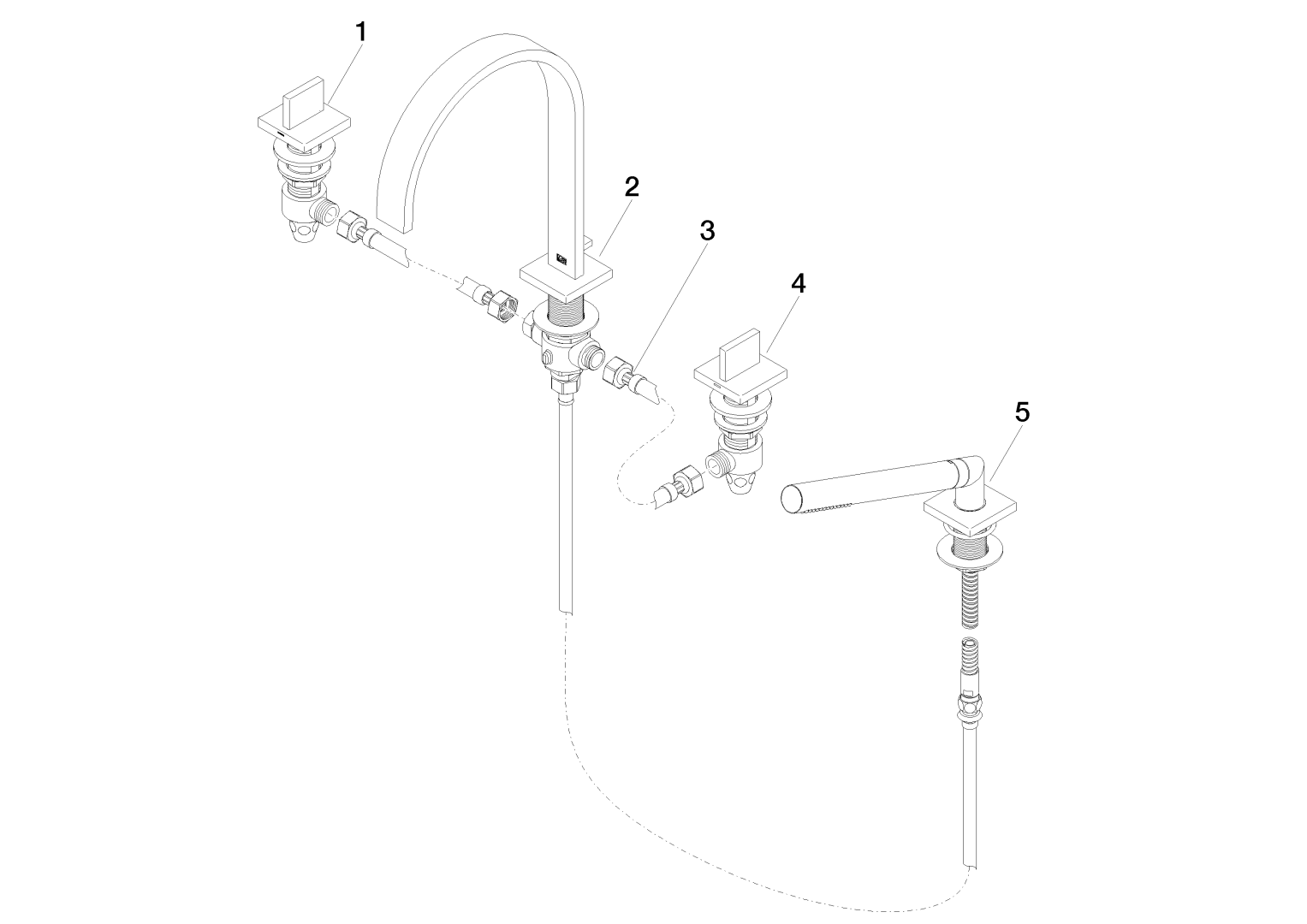 1
2
3
4
5