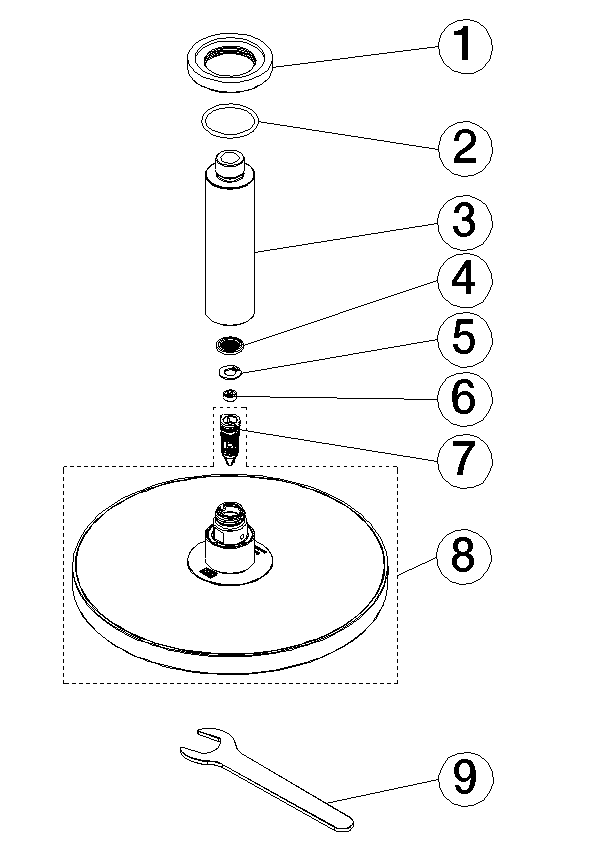 1
2
3
4
5
6
7
8
9