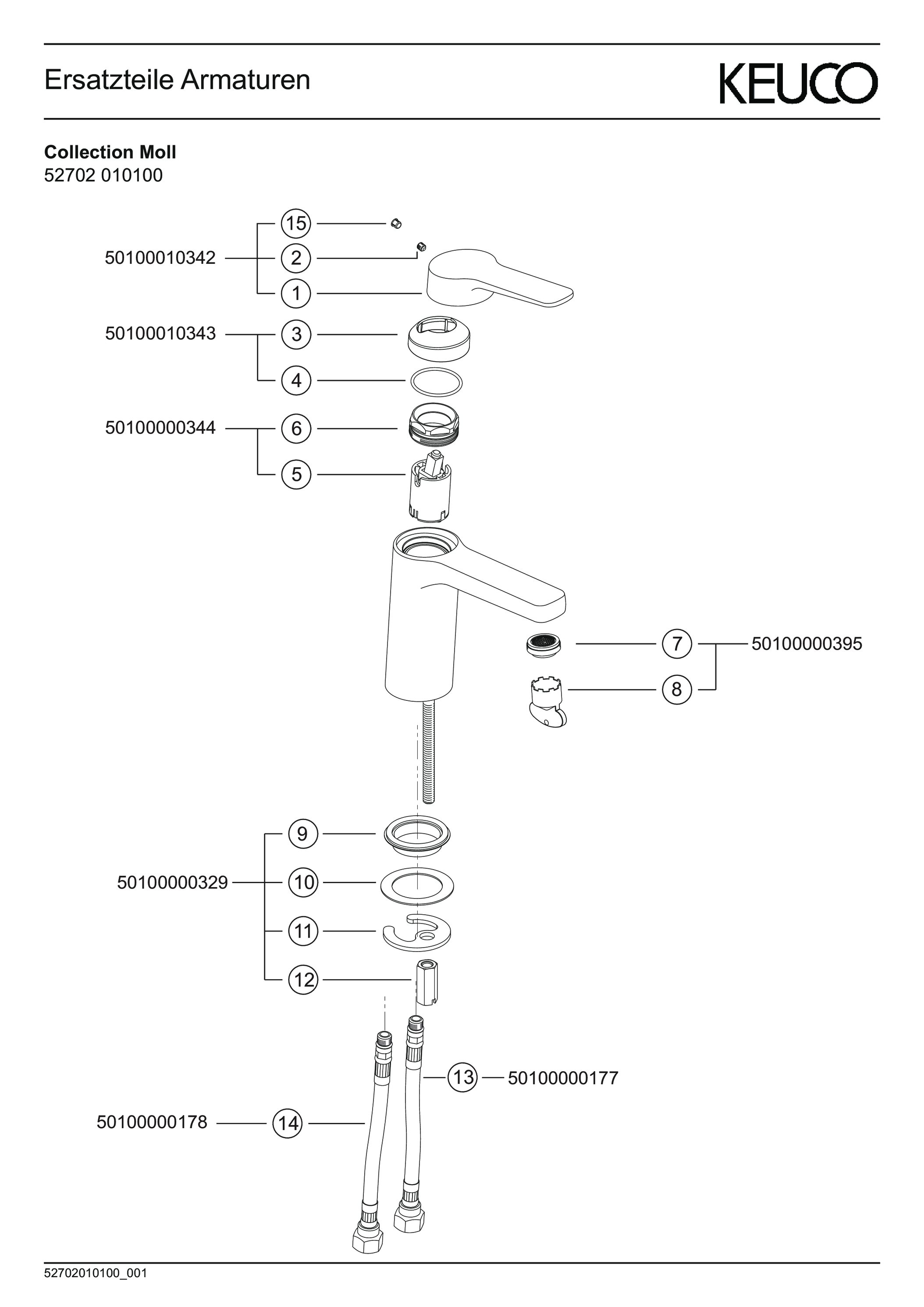 Ersatzteile Armaturen

KEUCO

**Collection Moll**
52702 010100

50100010342
15
2
1

50100010343
3
4

50100000344
6
5

7
8
50100000395

50100000329
9
10
11
12

13
50100000177

50100000178
14

52702010100_001