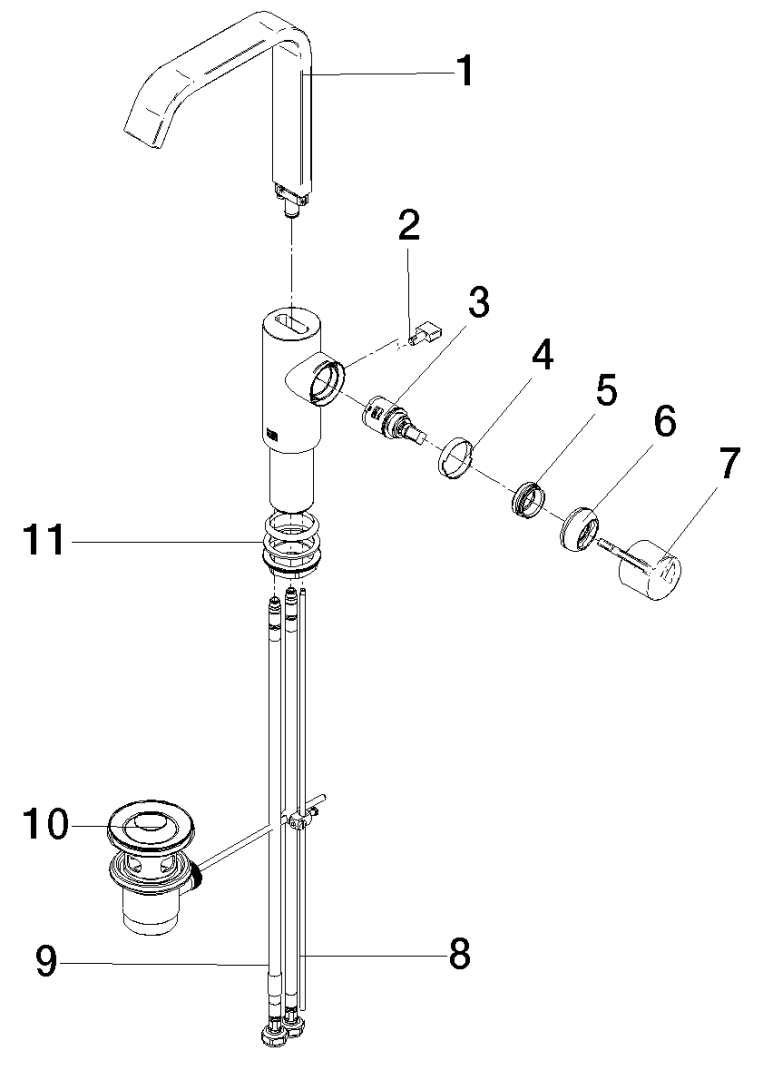 1
2
3
4
5
6
7
11
10
9
8