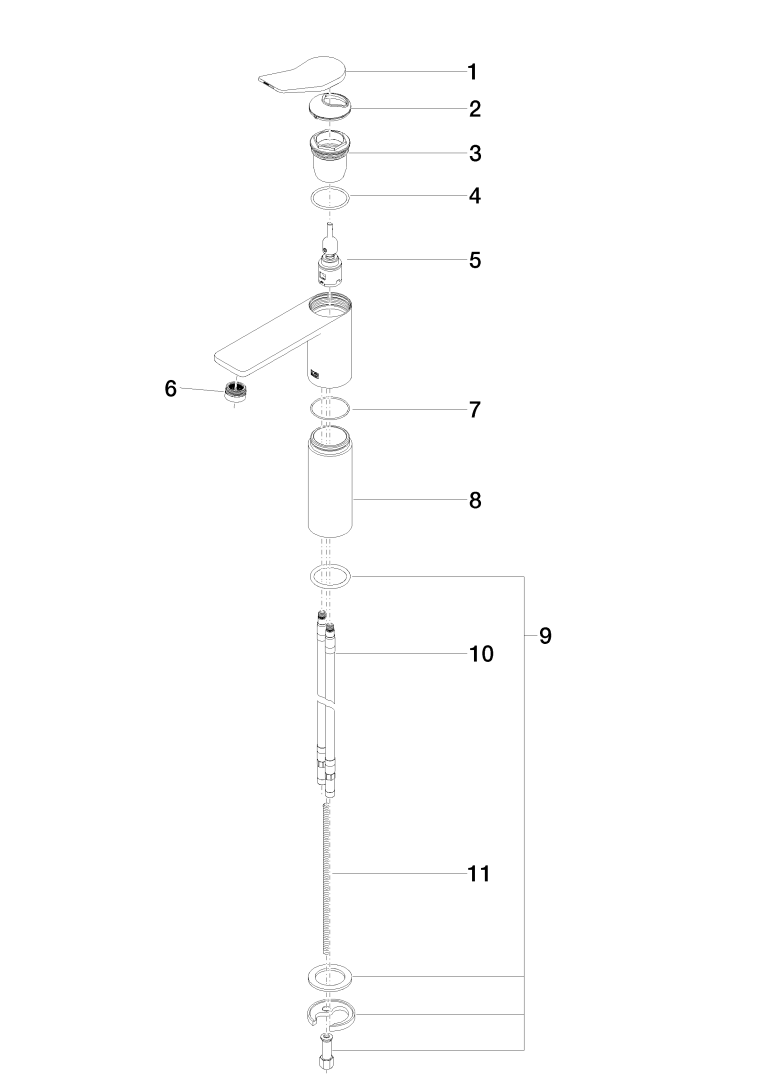 1
2
3
4
5
6
7
8
9
10
11