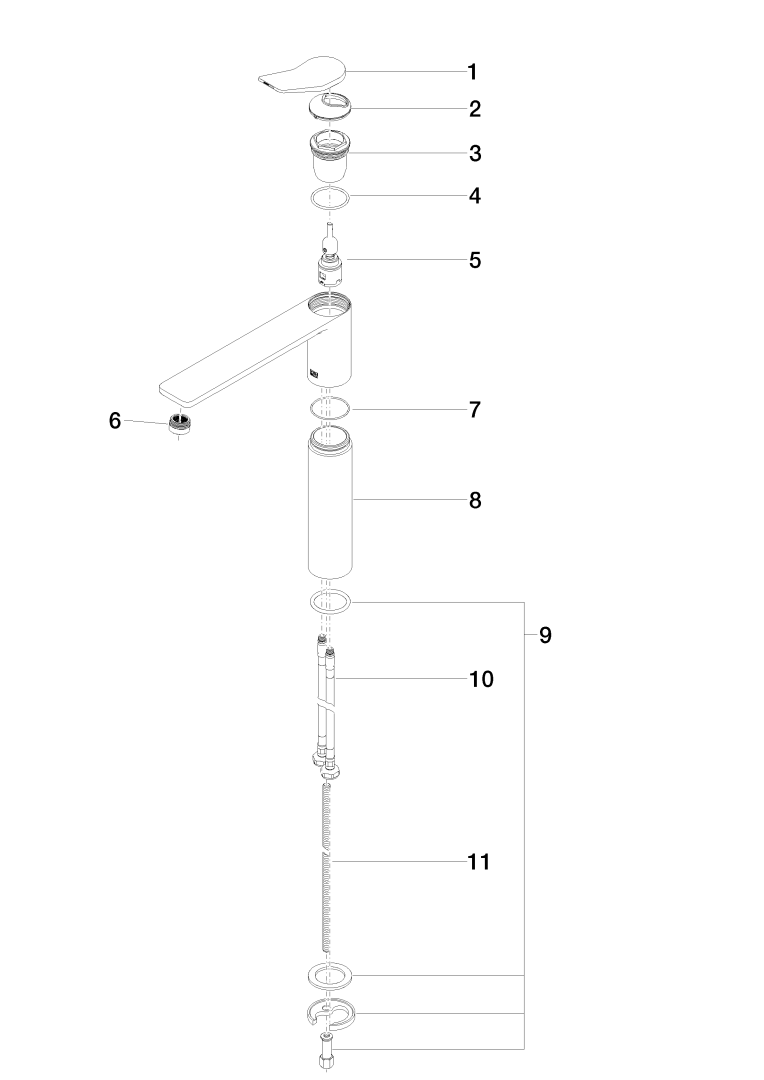 1
2
3
4
5
6
7
8
9
10
11