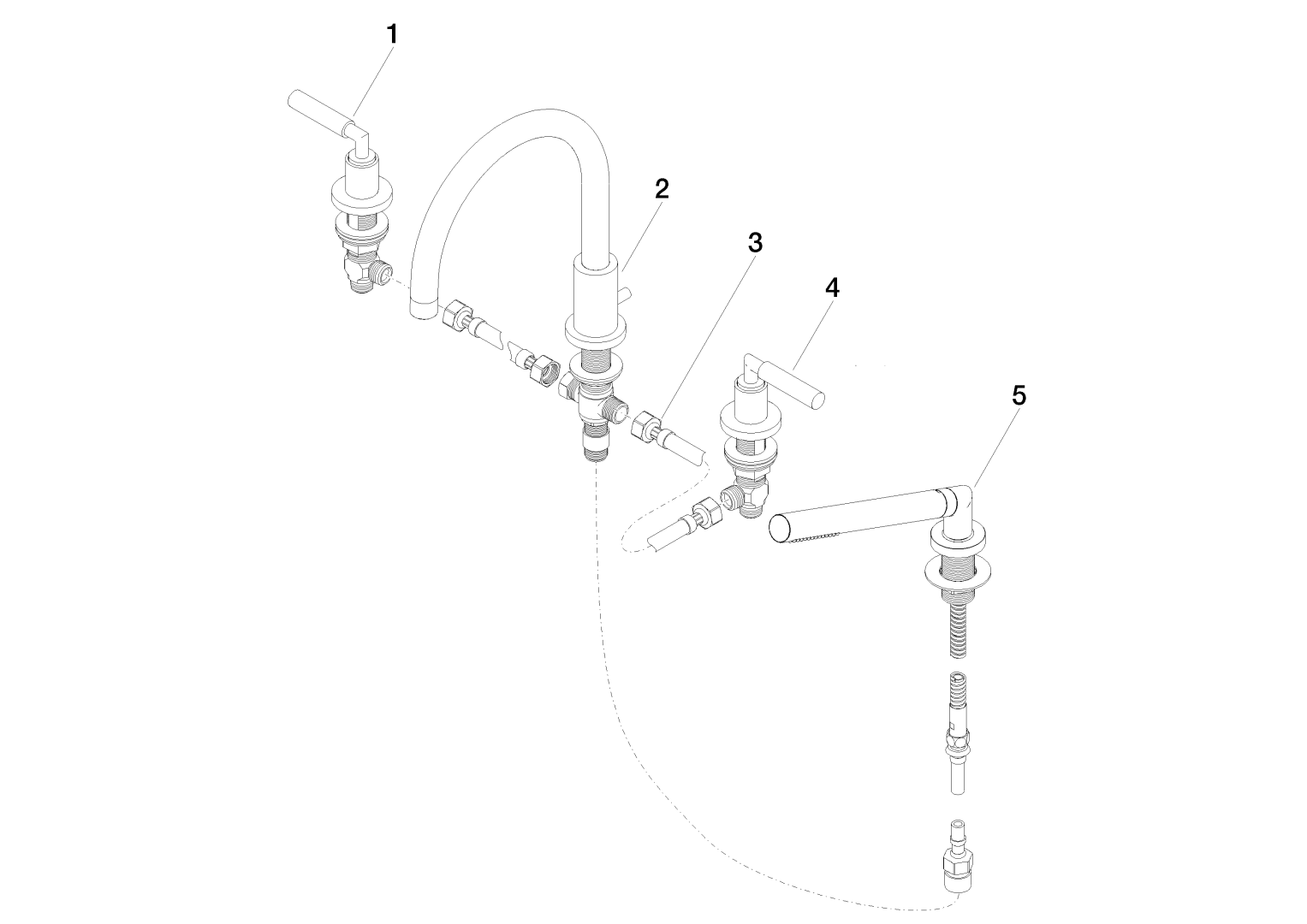 1
2
3
4
5