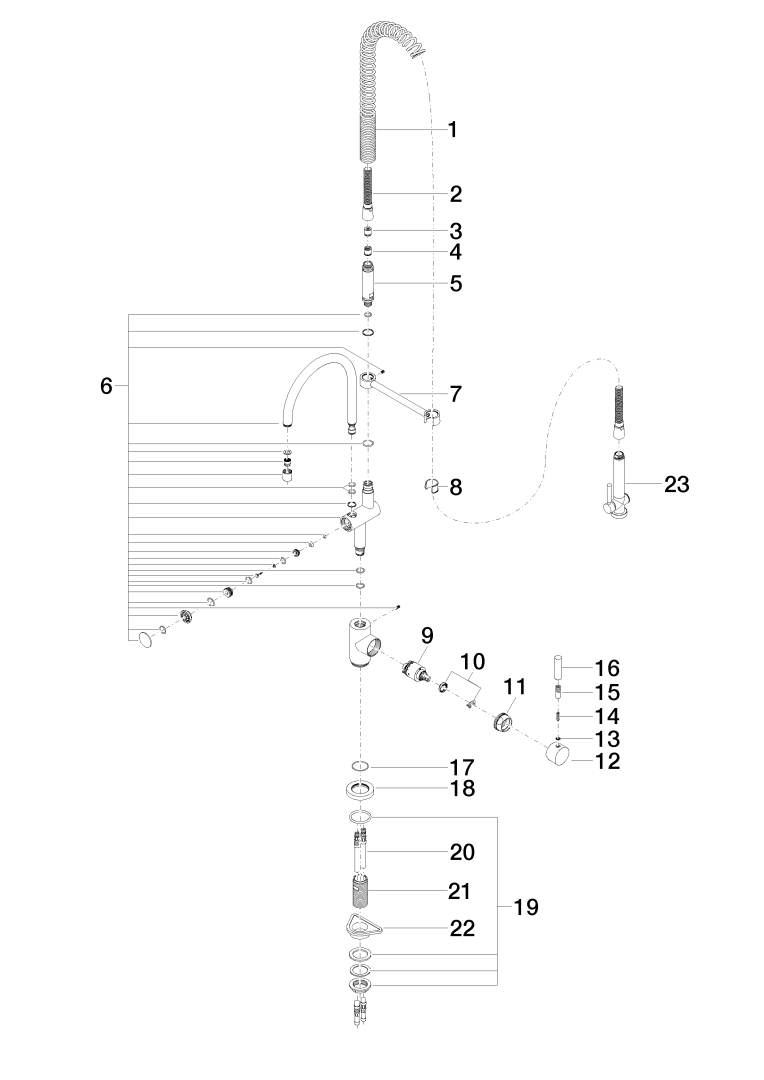 1
2
3
4
5
6
7
8
23
9
10
11
16
15
14
13
12
17
18
20
21
19
22