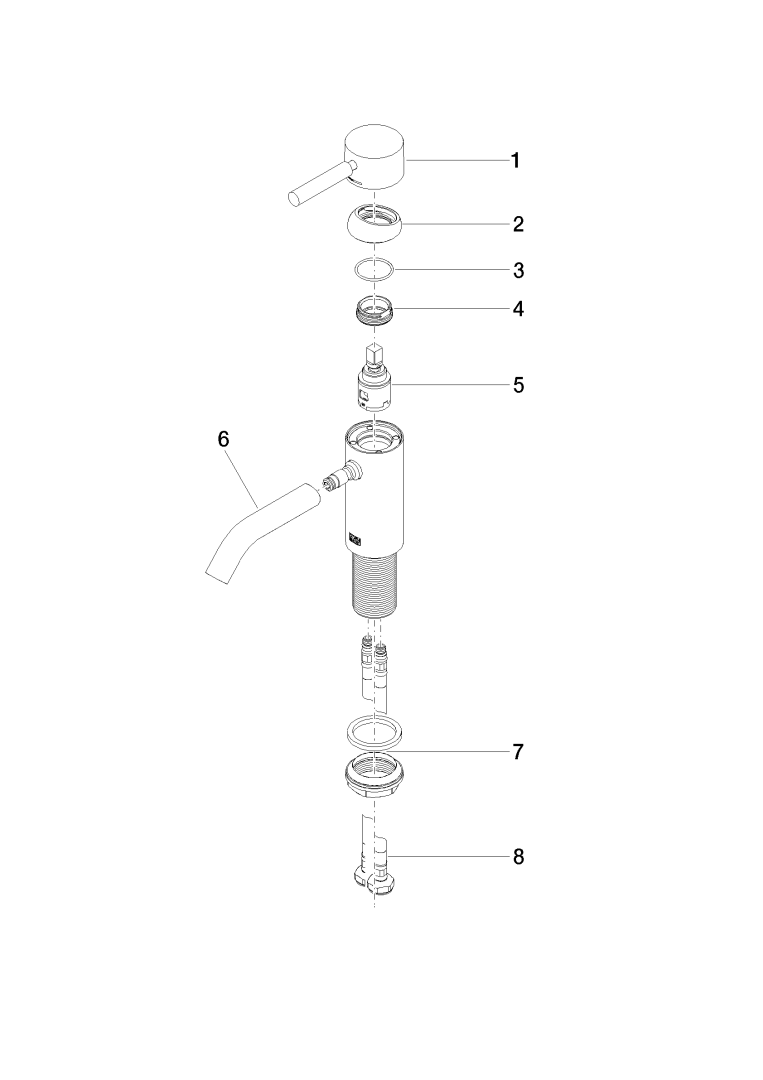 1
2
3
4
5
6
7
8