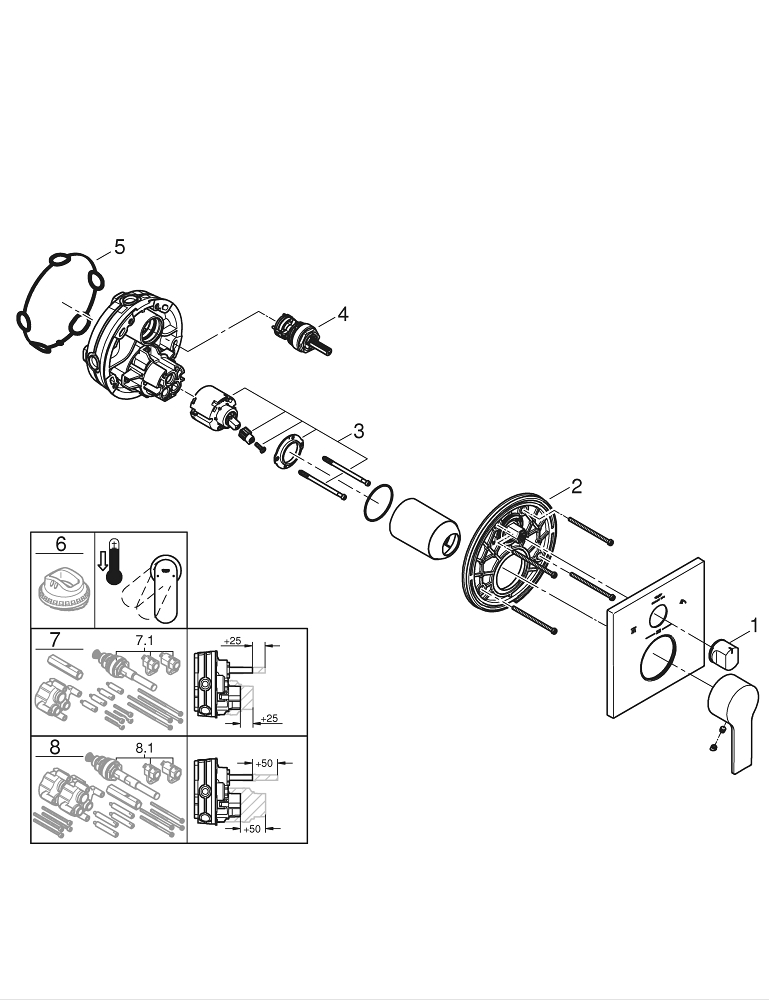 5
4
3
2
1
6
7
7.1
+25
+25
8
8.1
+50
+50