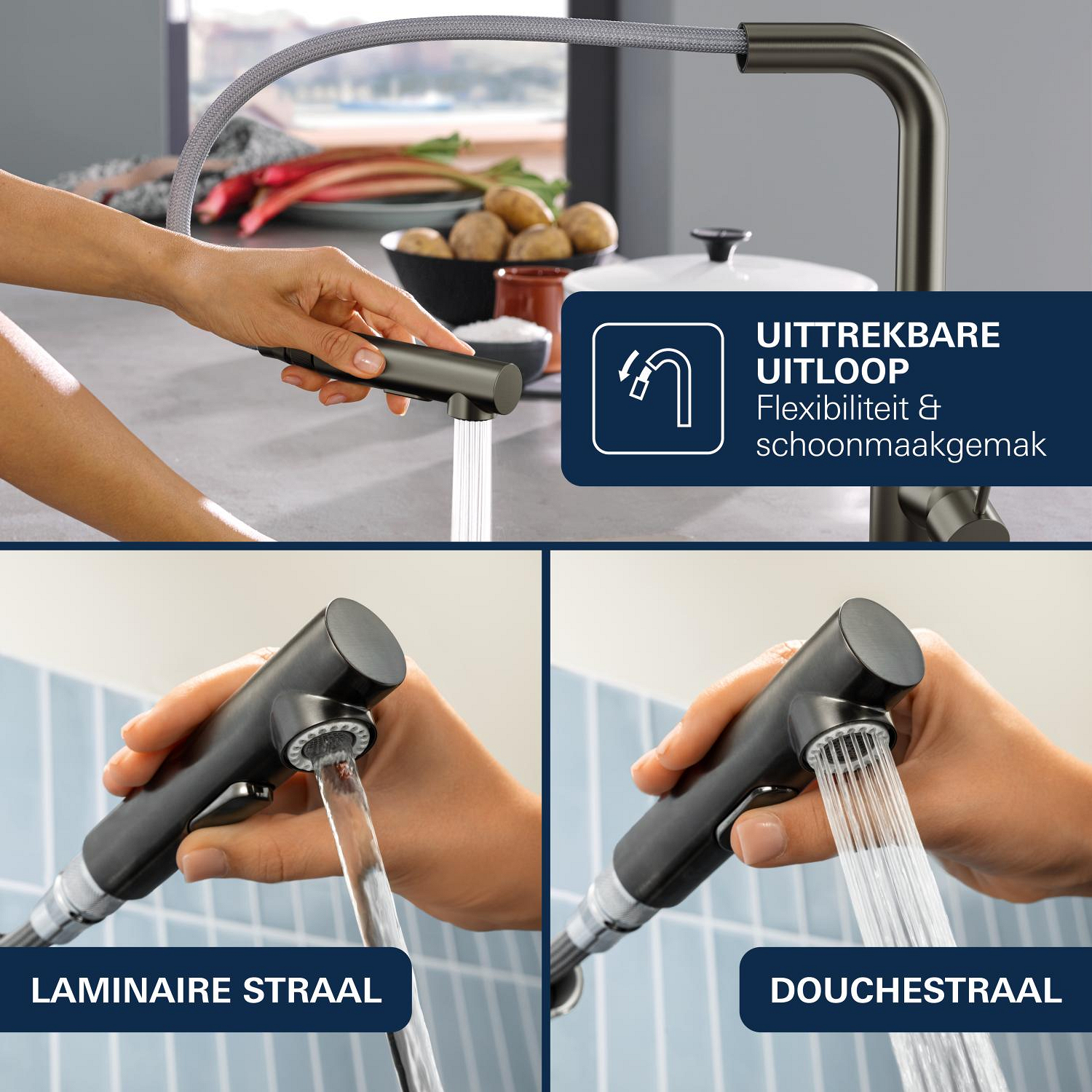 UITTREKBARE UITLOOP
Flexibiliteit & schoonmaakgemak

LAMINAIRE STRAAL

DOUCHESTRAAL