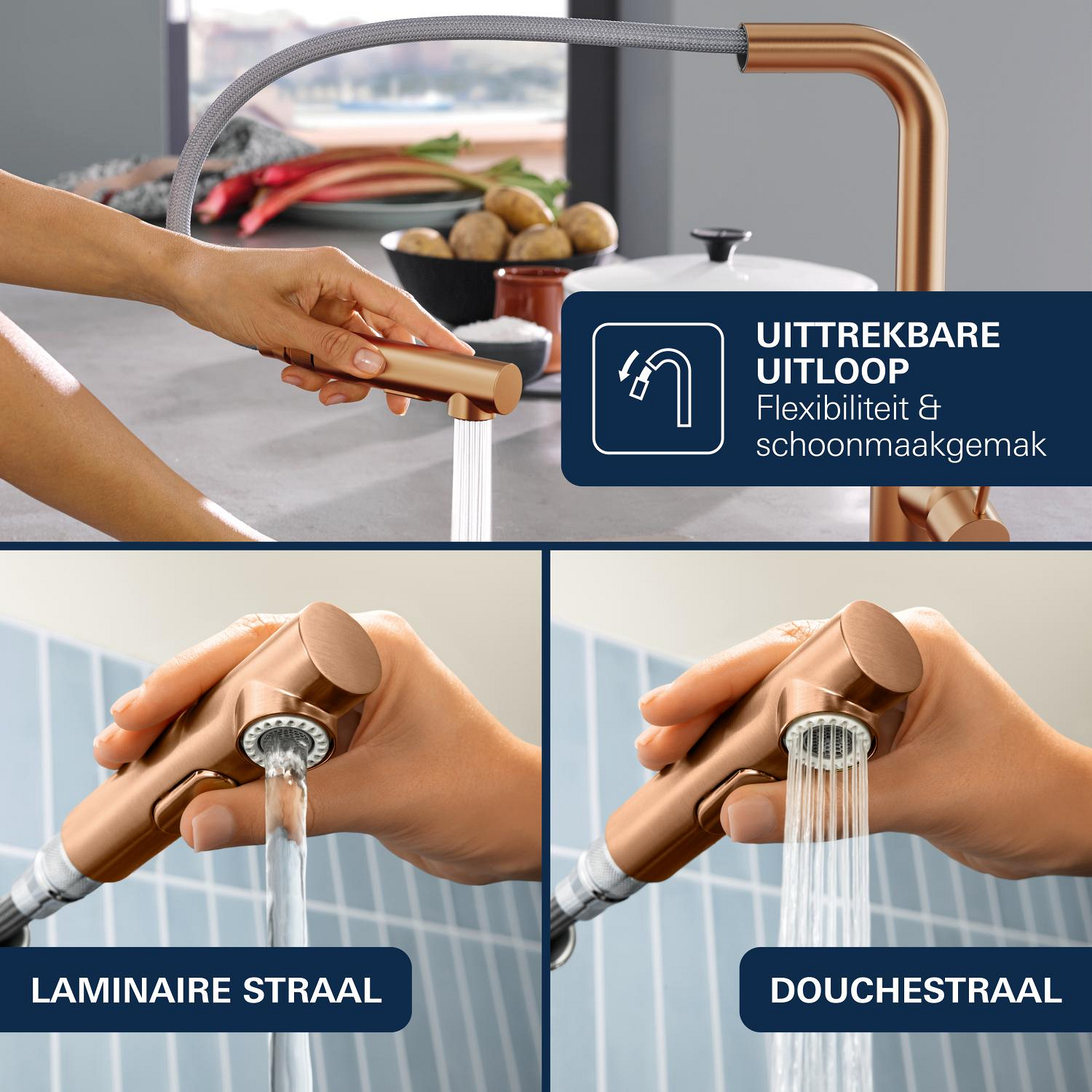 UITTREKBARE UITLOOP
Flexibiliteit & schoonmaakgemak

LAMINAIRE STRAAL

DOUCHESTRAAL