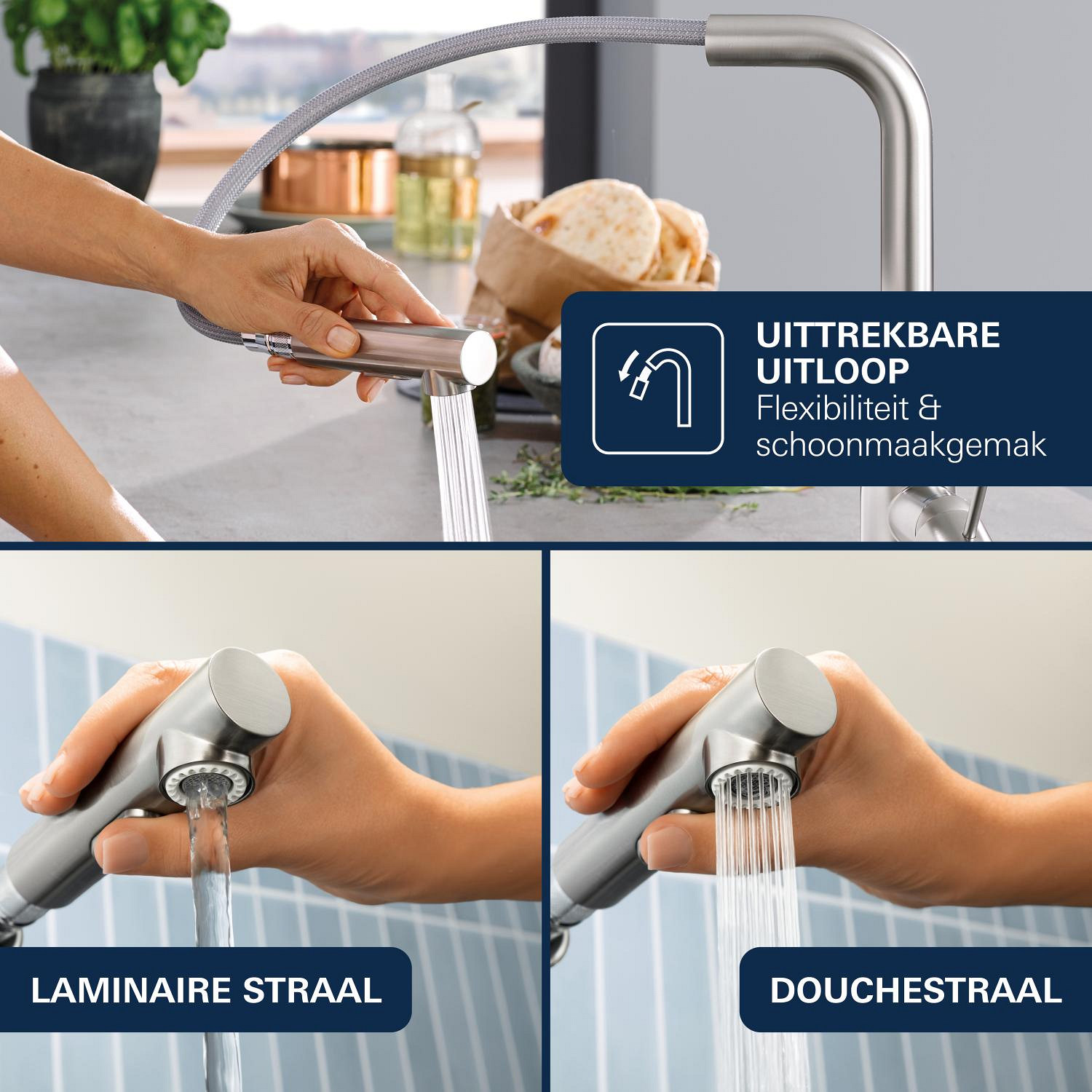 UITTREKBARE UITLOOP
Flexibiliteit & schoonmaakgemak

LAMINAIRE STRAAL

DOUCHESTRAAL