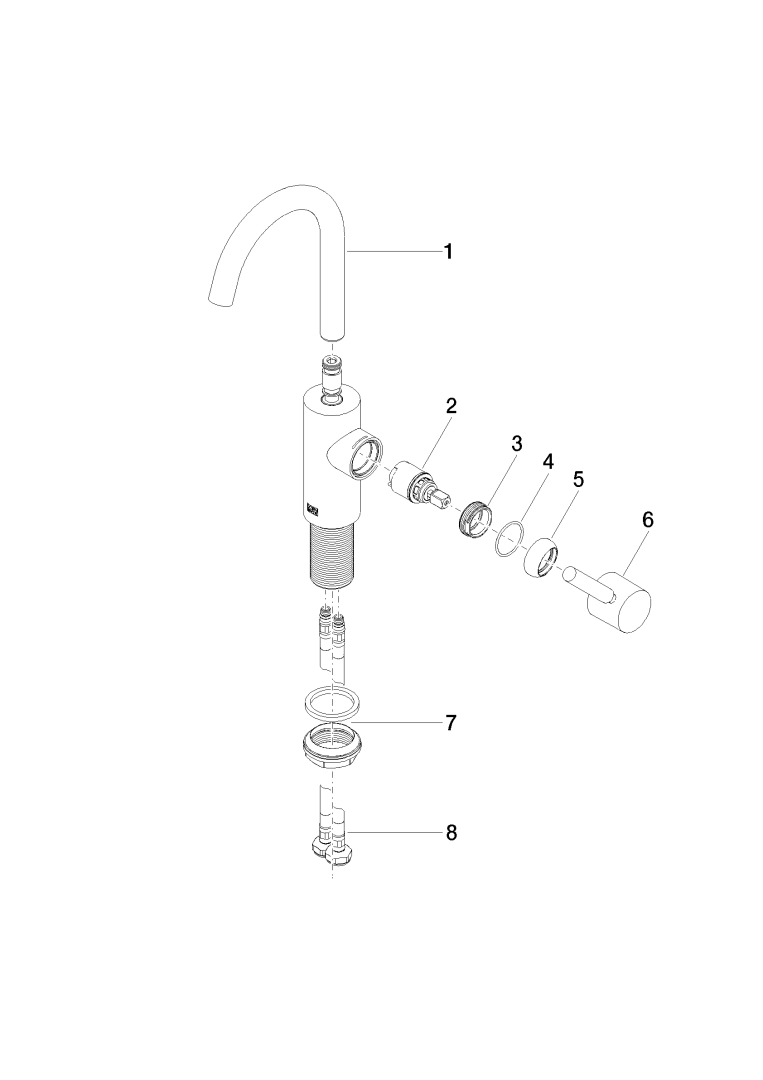 1
2
3
4
5
6
7
8