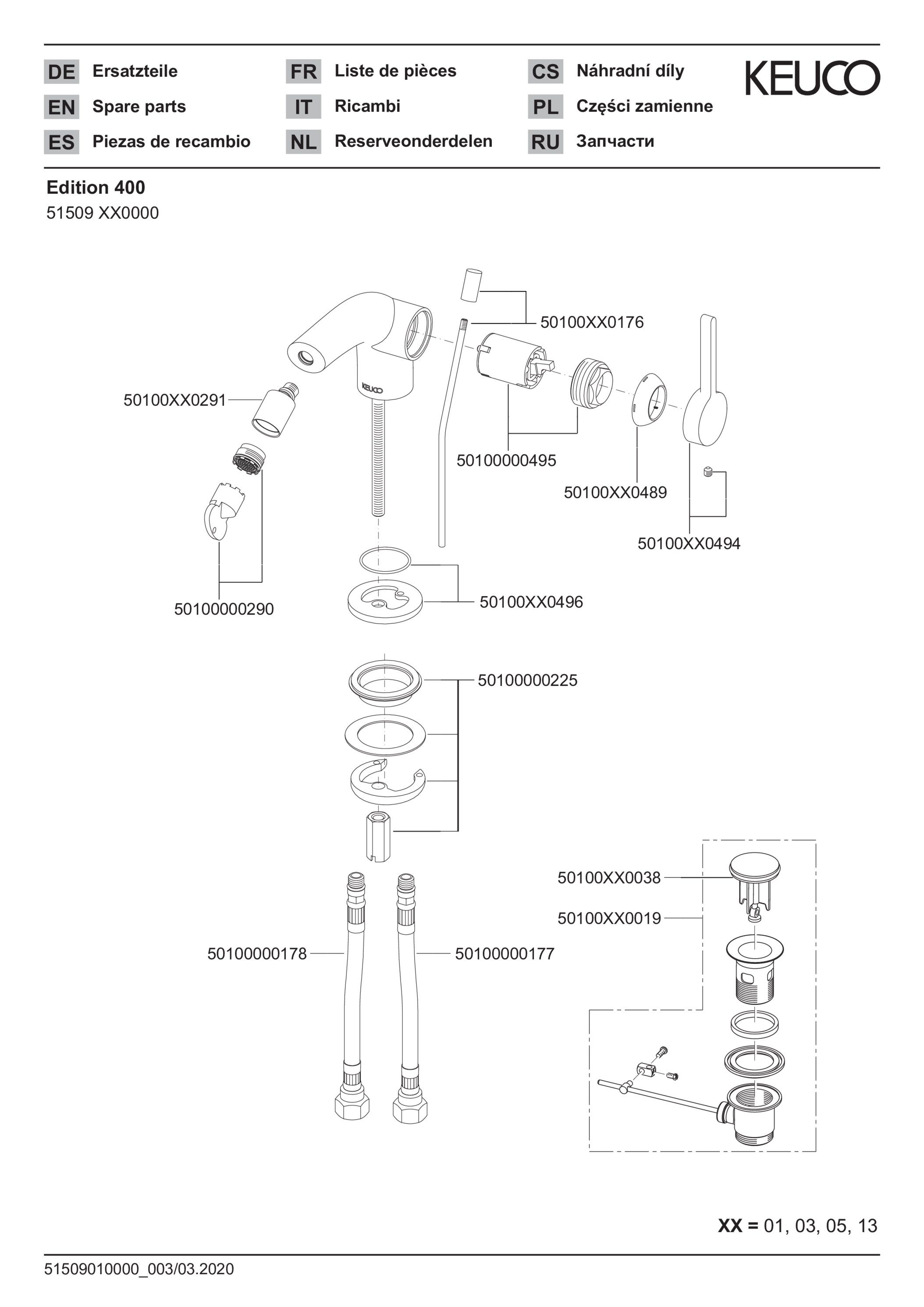 DE Ersatzteile
EN Spare parts
ES Piezas de recambio

FR Liste de pièces
IT Ricambi
NL Reserveonderdelen

CS Náhradní díly
PL Części zamienne
RU Запчасти

KEUCO

Edition 400
51509 XX0000

50100XX0176
KEUCO
50100XX0291
50100000495
50100XX0489
50100XX0494
50100000290
50100XX0496
50100000225
50100XX0038
50100XX0019
50100000178
50100000177

XX = 01, 03, 05, 13

51509010000_003/03.2020