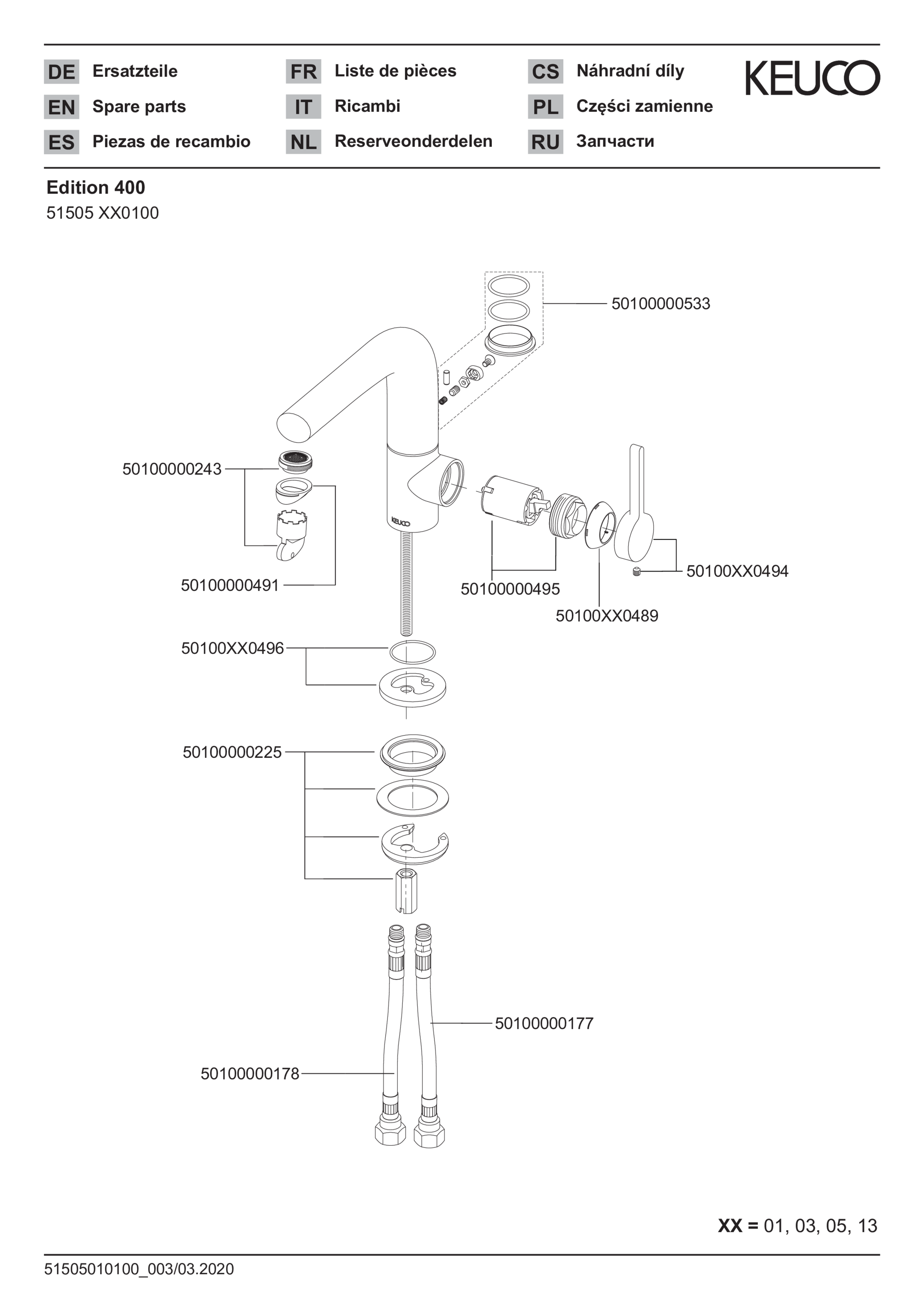 DE Ersatzteile
EN Spare parts
ES Piezas de recambio

FR Liste de pièces
IT Ricambi
NL Reserveonderdelen

CS Náhradní díly
PL Części zamienne
RU Запчасти

KEUCO

Edition 400
51505 XX0100

50100000533

50100000243

KEUCO

50100000491

50100000495

50100XX0494

50100XX0489

50100XX0496

50100000225

50100000177

50100000178

XX = 01, 03, 05, 13

51505010100_003/03.2020